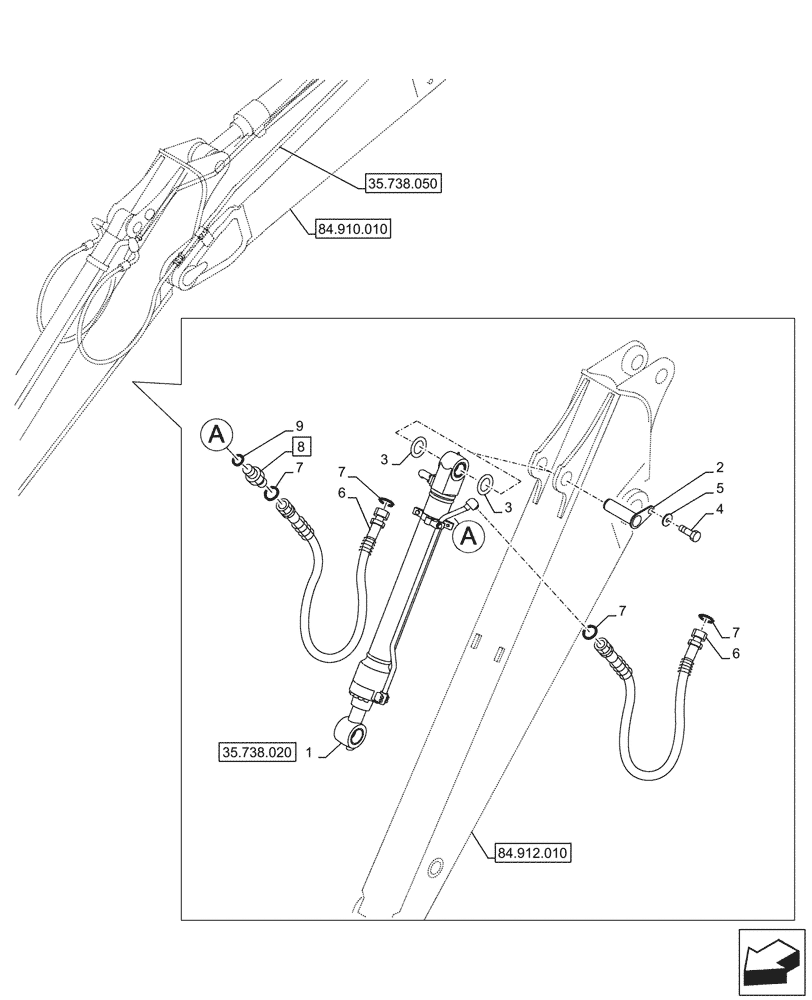 35.738.050

84.910.010

A

9

8

7

6

7

3

3

A

2

5

4

7

7

6

35.738.020

1

84.912.010