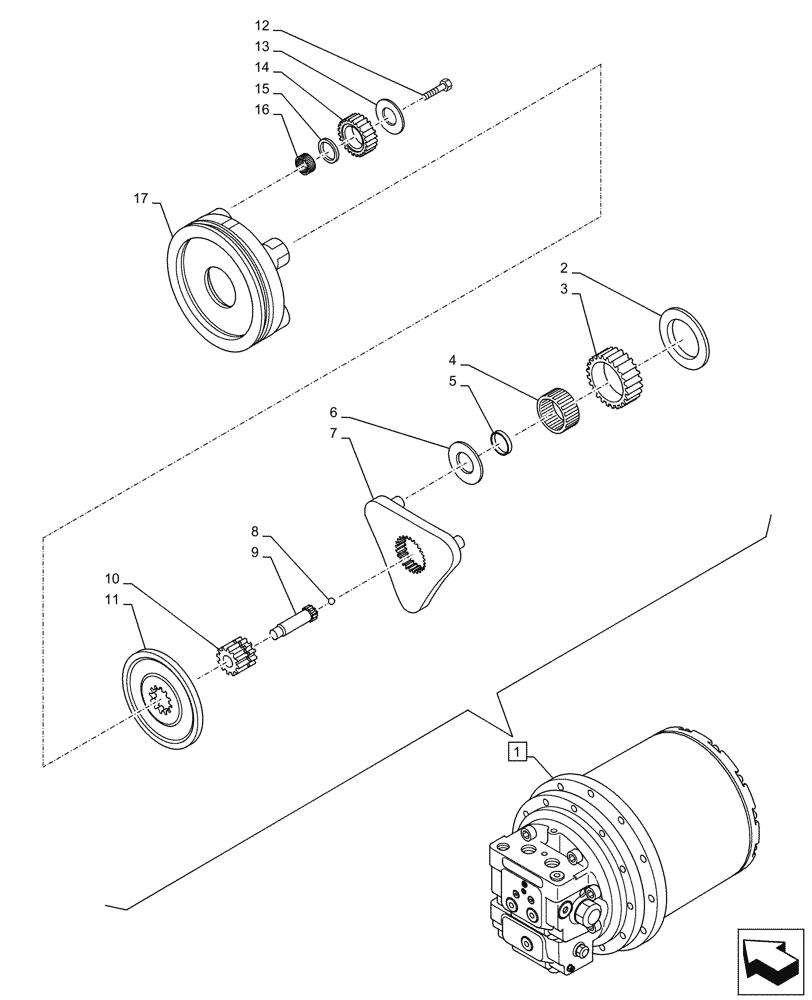 12
13
14
15
16
17
2
3
4
5
6
7
8
9
10
11
1