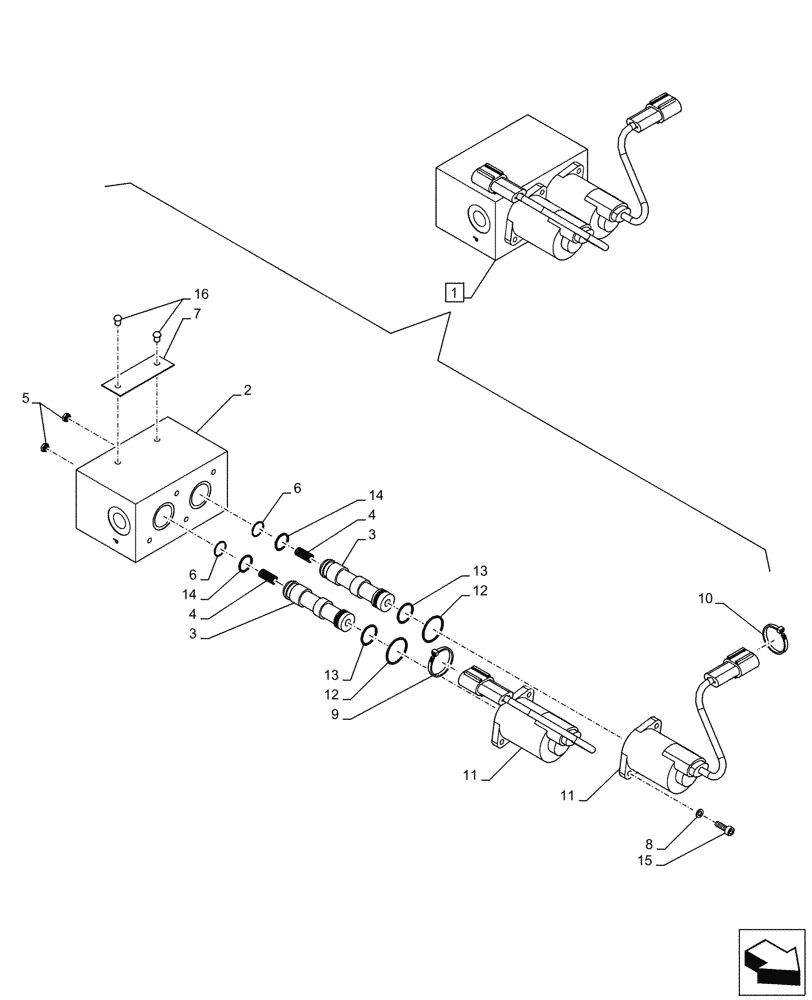 1
16
7
5
2
6
14
4
3
6
14
4
3
13
12
13
12
9
10
11
11
8
15