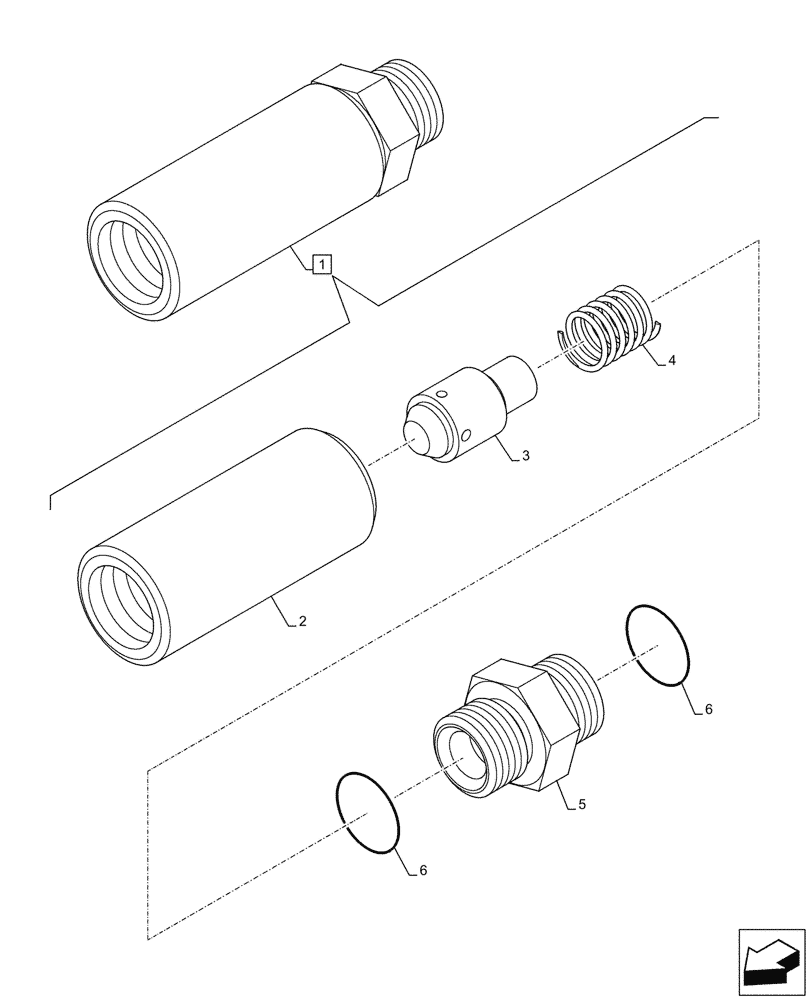 1
4
3
2
6
5
6