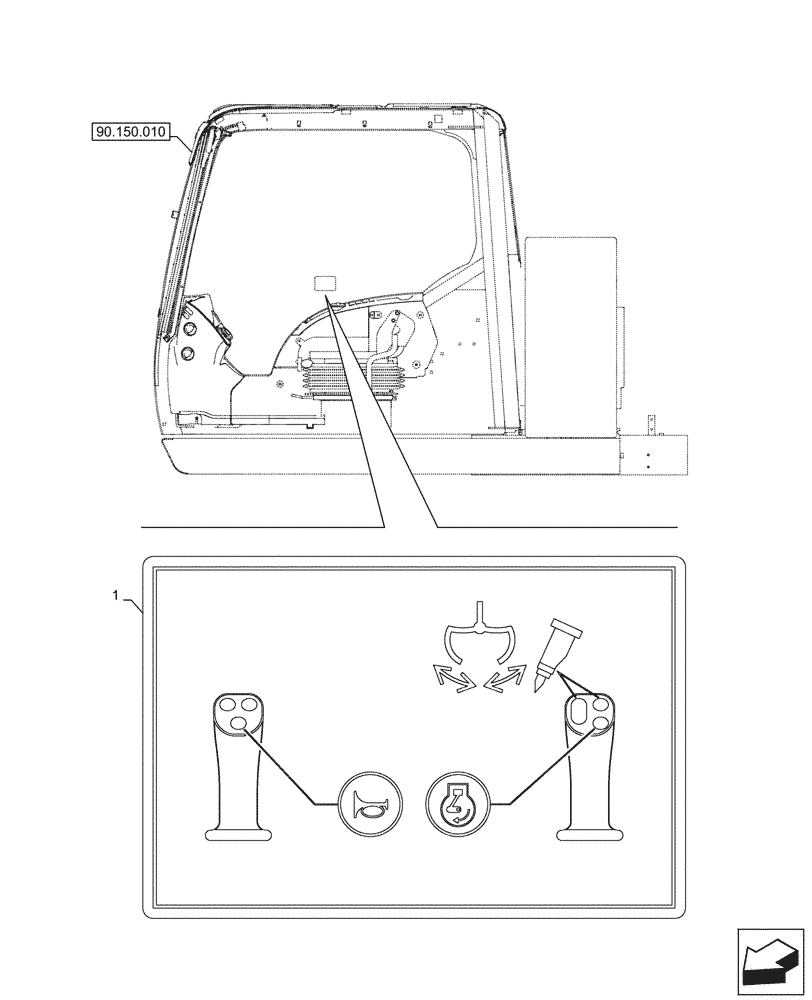 90.150.010

1