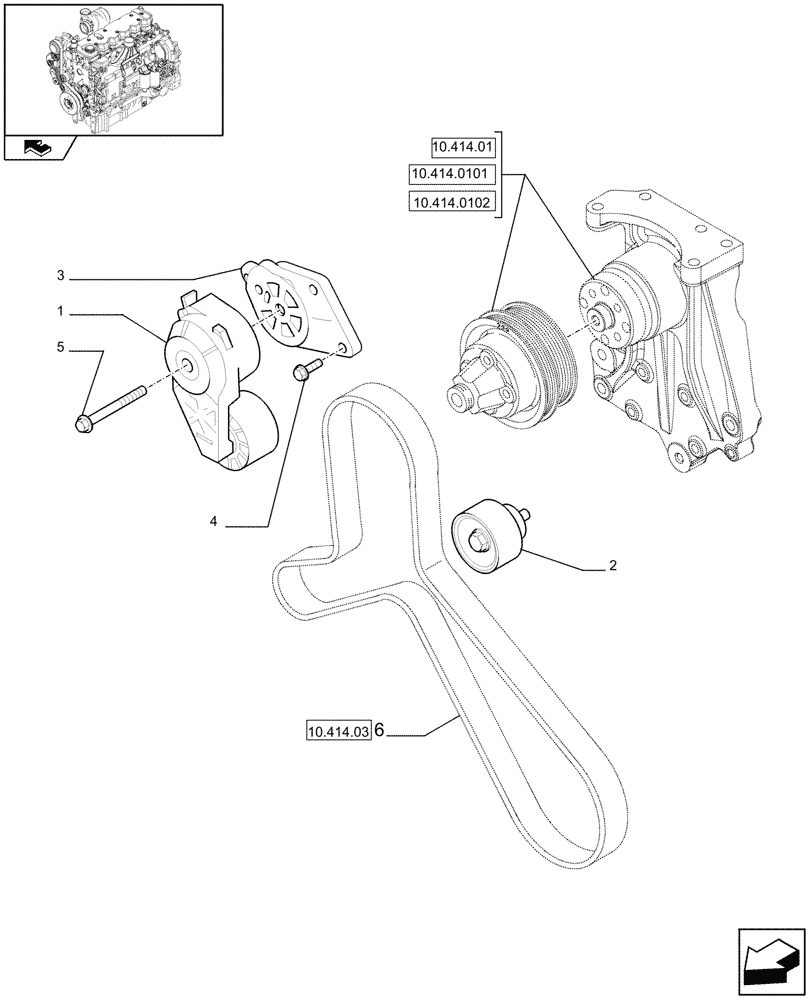 10.414.01
10.414.0101
10.414.0102
3
1
5
4
2
10.414.03 6