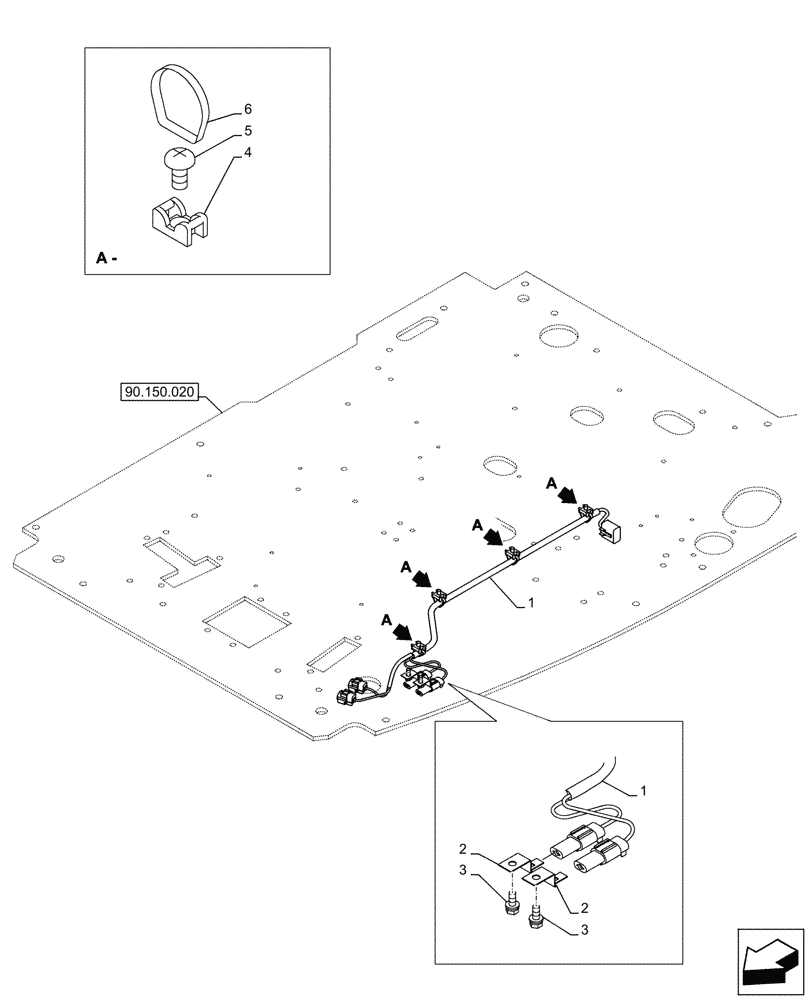 6
5
4
A -
90.150.020
A
A
A
A
1
1
2
3
2
3