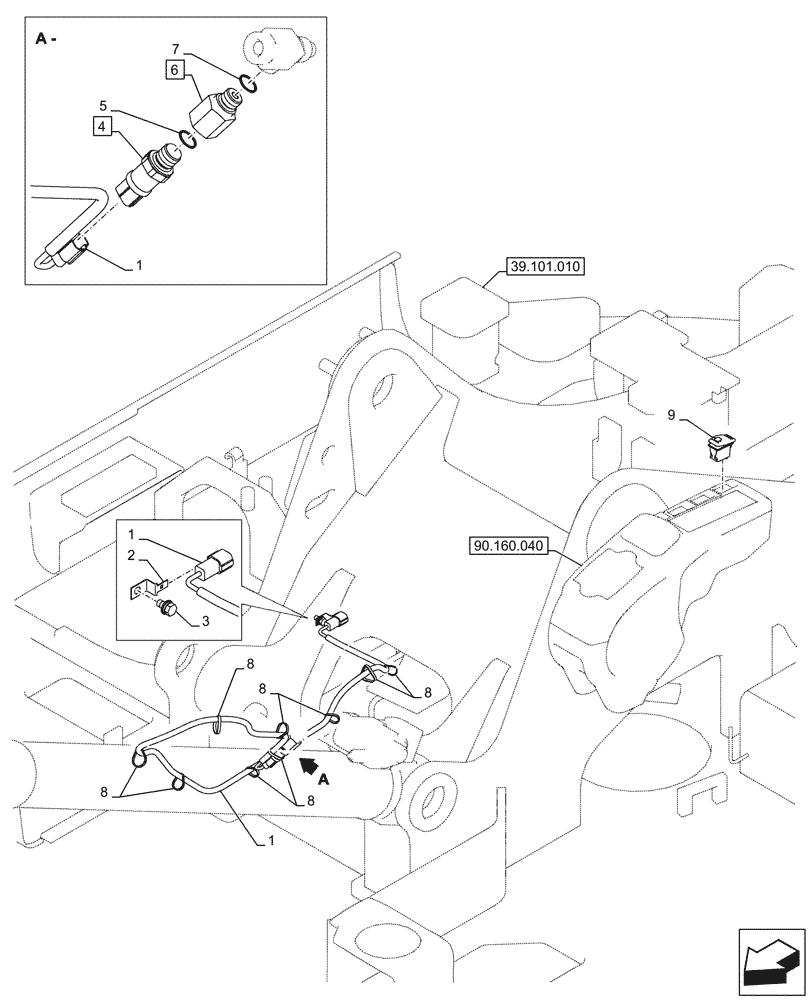 A -
7
6
5
4
1
39.101.010
9
90.160.040
1
2
3
8
8
8
8
A
8
1