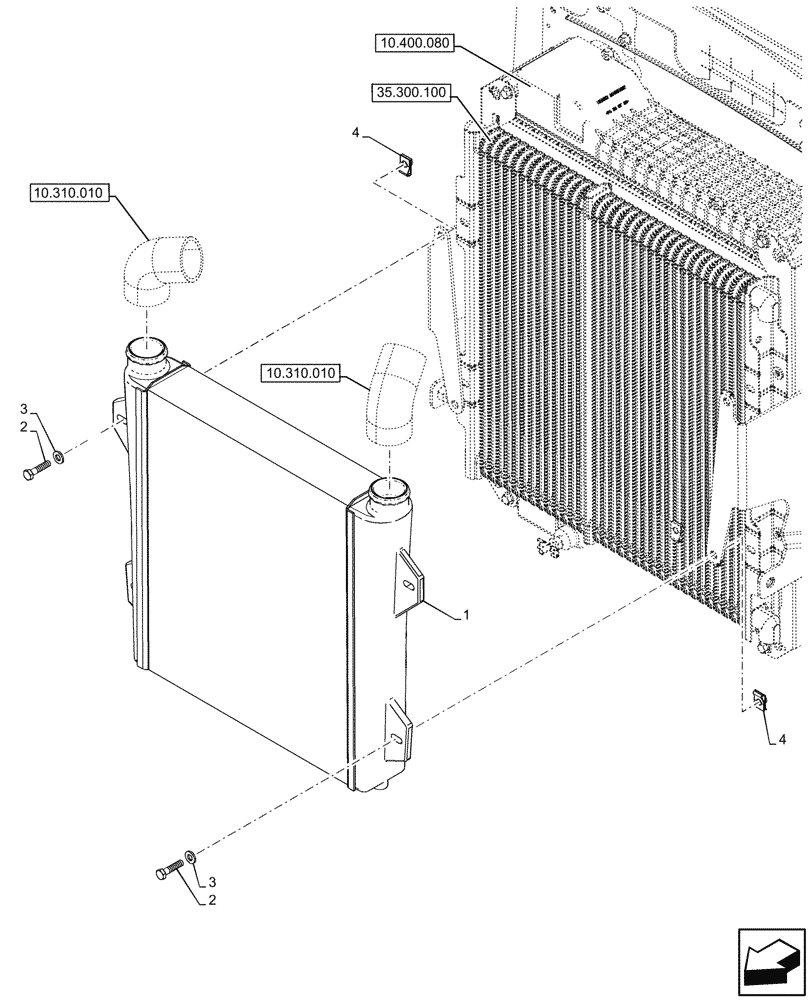 10.400.080
35.300.100
4
10.310.010
10.310.010
3
2
1
4
3
2