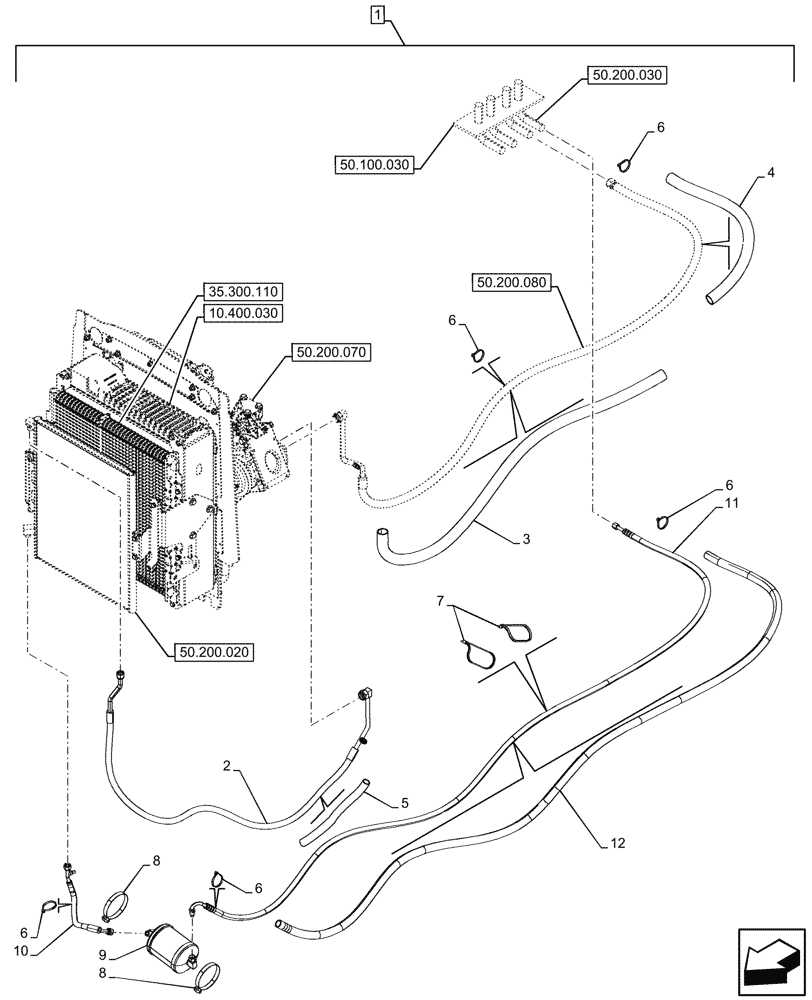 1
50.200.030
50.100.030
6
4
50.200.080
35.300.110
10.400.030
50.200.070
6
3
6
11
50.200.020
7
2
5
12
8
6
6
10
9
8