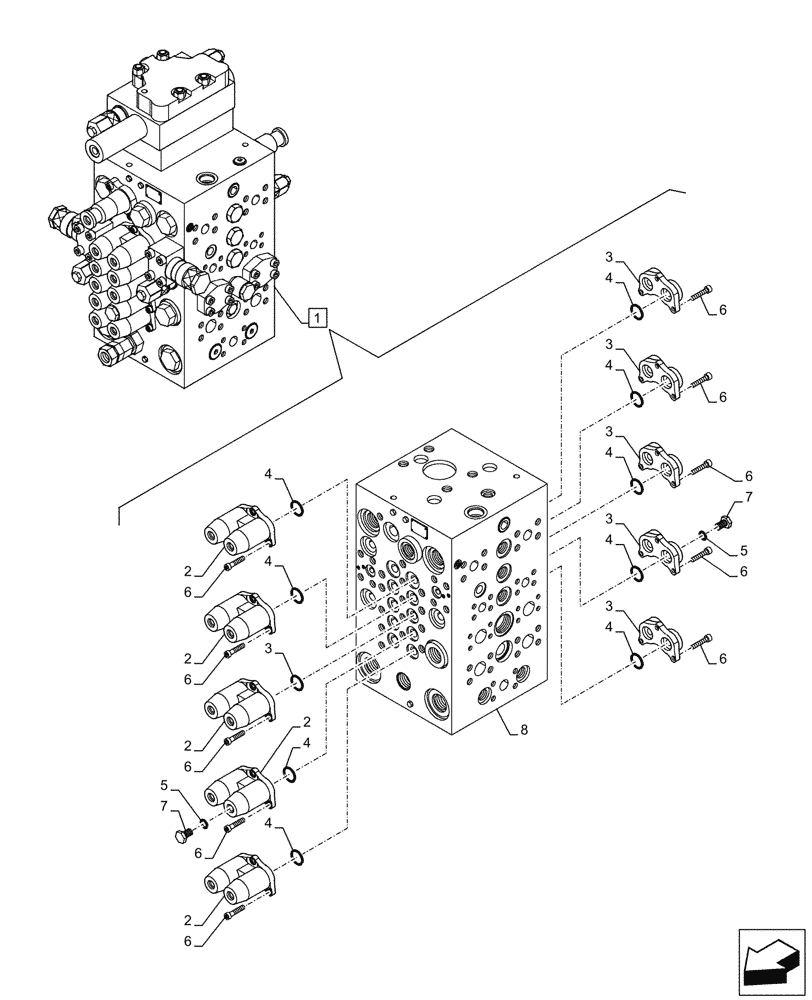 1
3
4
6
3
4
6
3
4
6
7
3
4
5
6
3
4
6
4
2
6
4
2
6
3
2
6
2
4
5
7
6
4
2
6
8