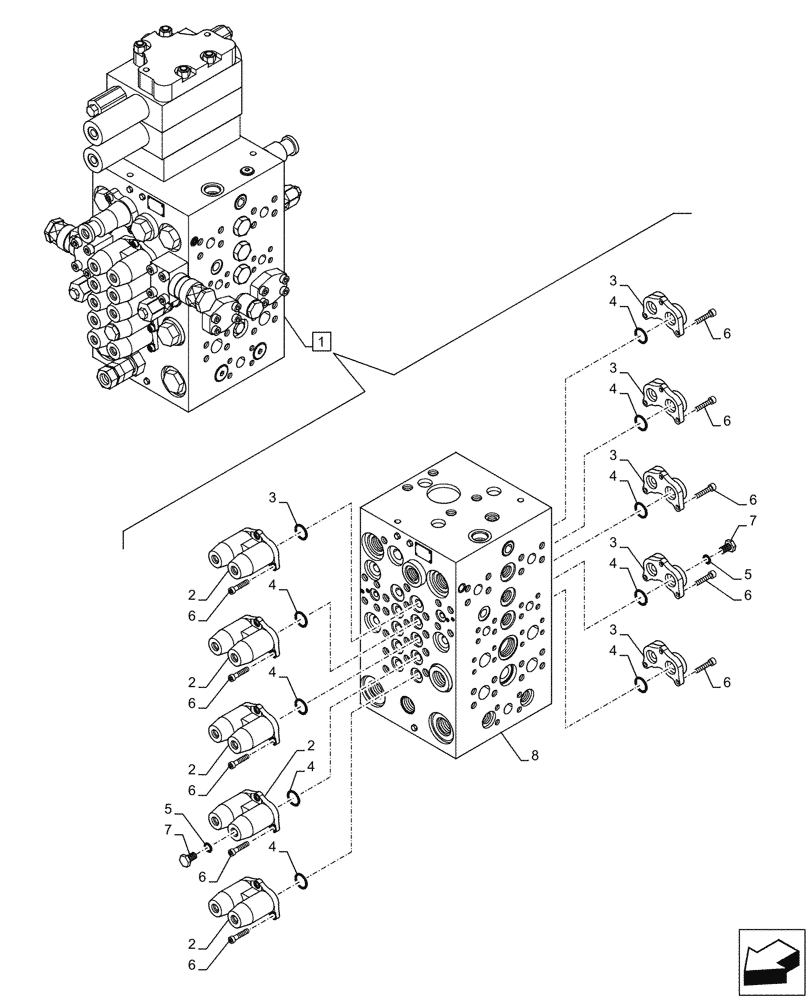 1
3
4
6
3
4
6
3
4
6
7
3
4
5
6
3
4
6
3
2
6
4
2
6
4
2
6
2
4
5
7
6
4
2
6
8