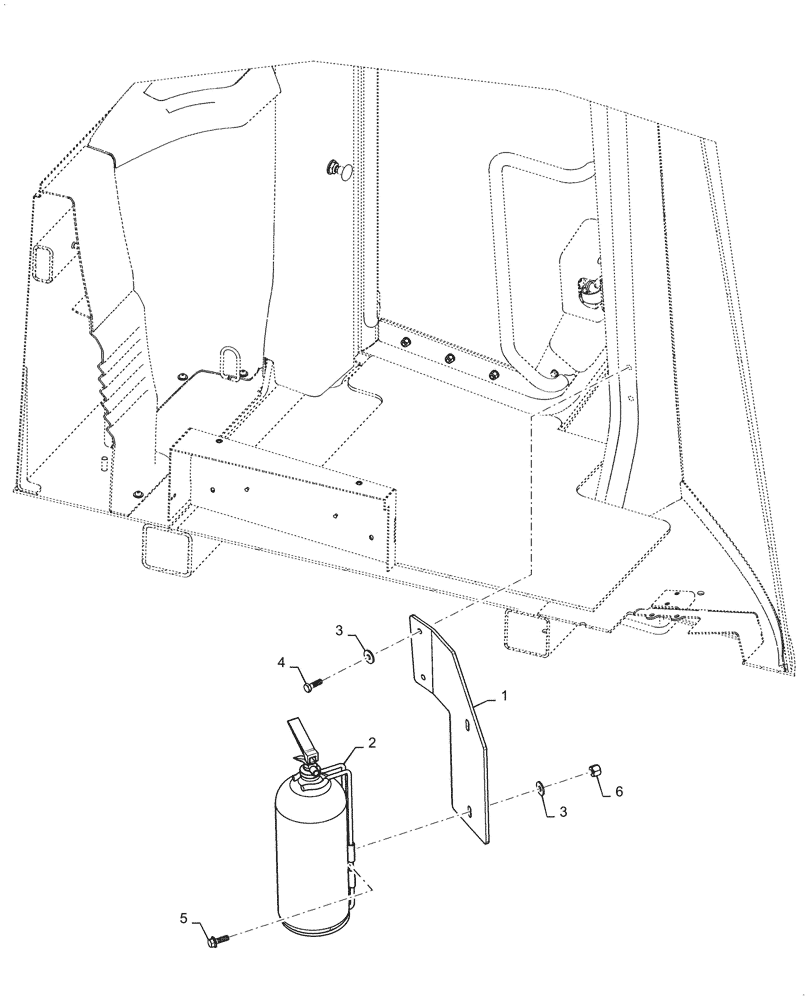 3
4
1
2
3
6
5