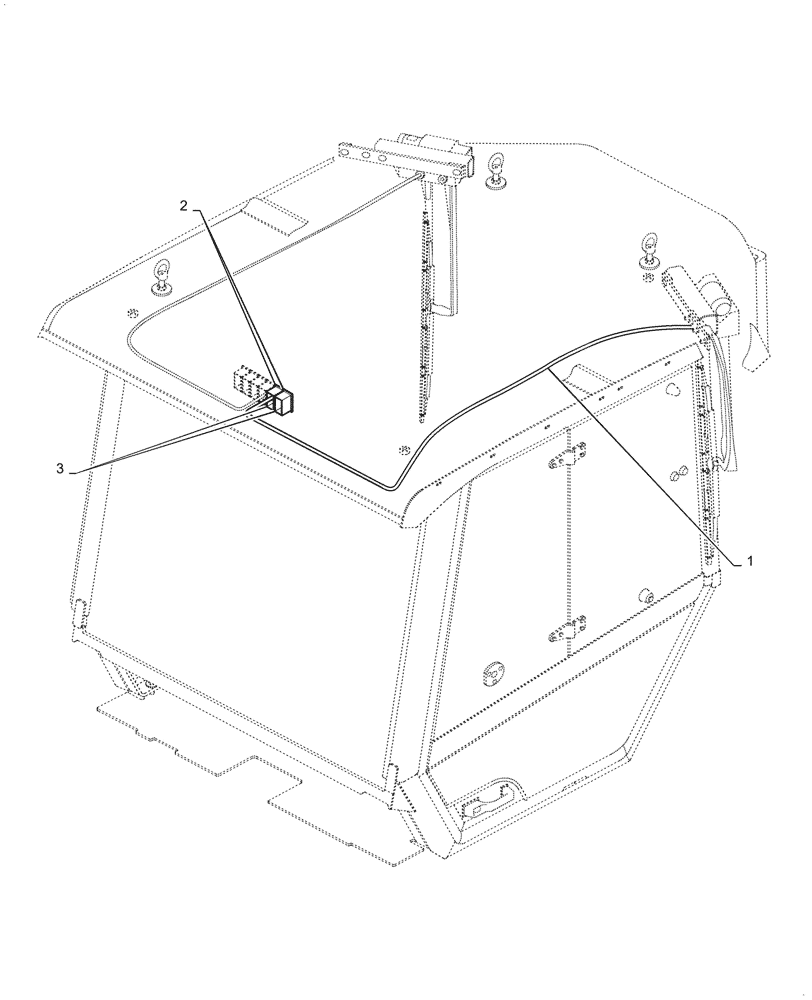 2
3
1