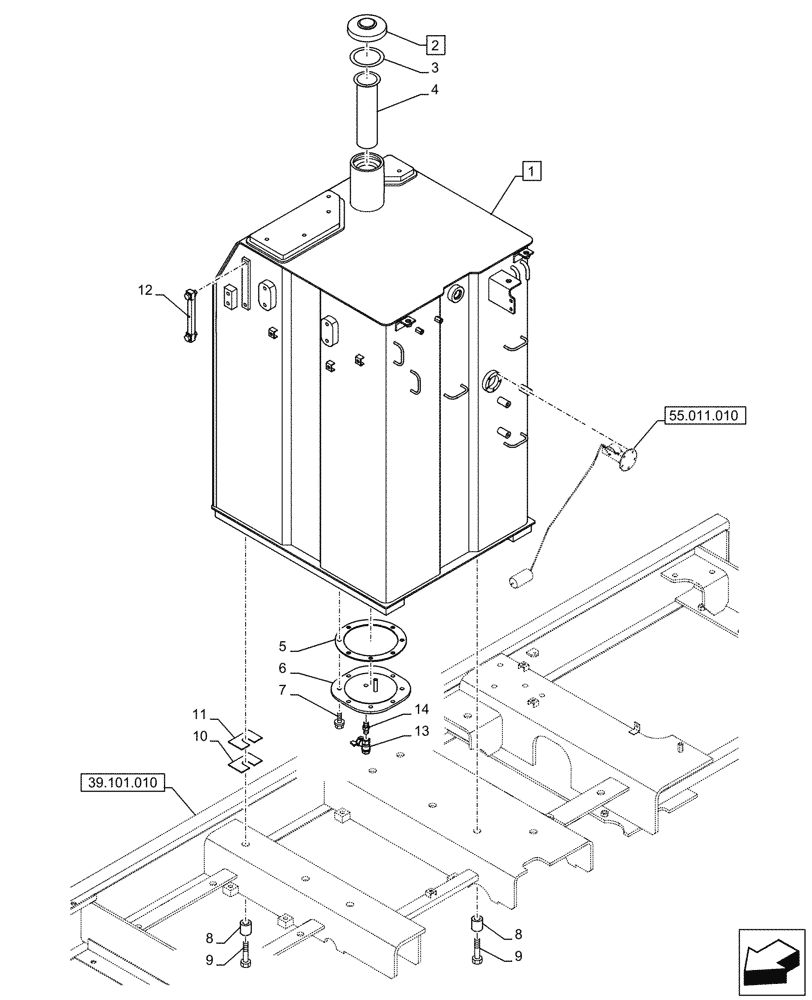 2
3
4
1
12
55.011.010
5
6
7
14
13
11
10
39.101.010
8
9
8
9