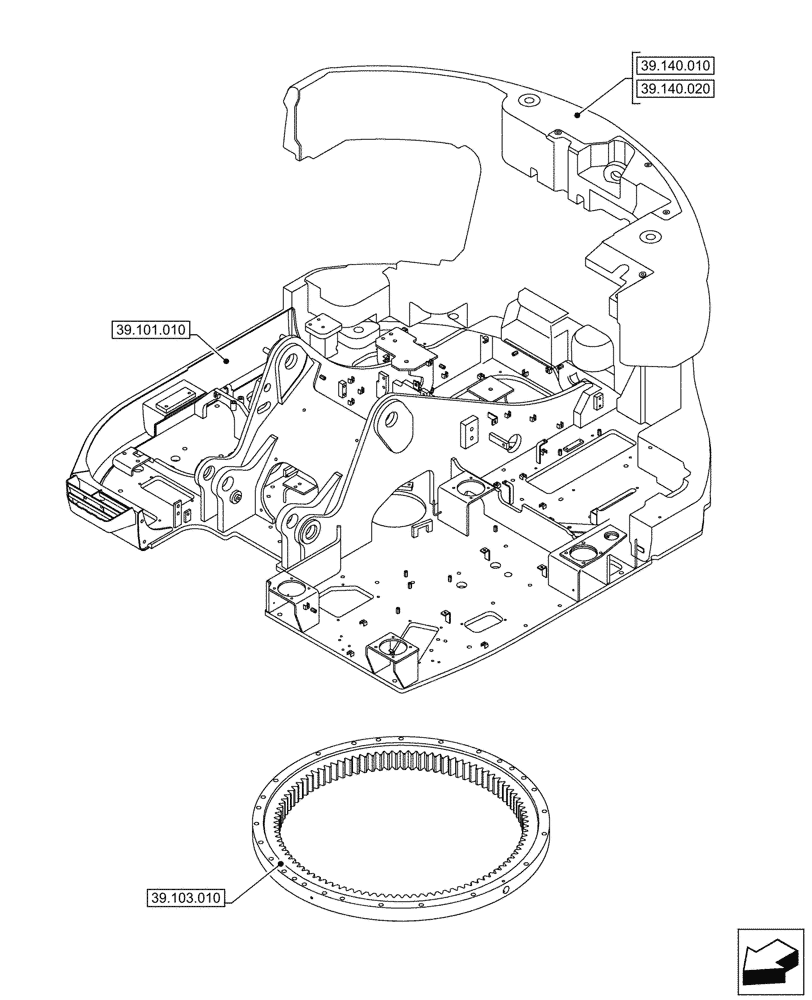 39.140.010
39.140.020
39.101.010
39.103.010