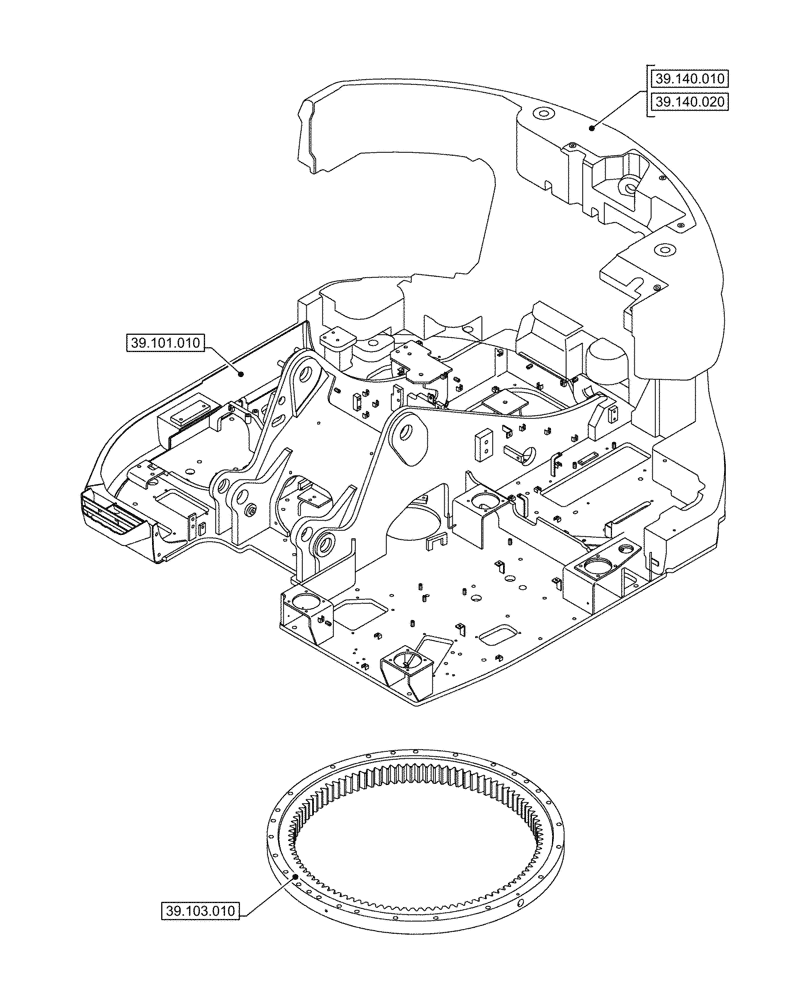 39.140.010
39.140.020
39.101.010
39.103.010