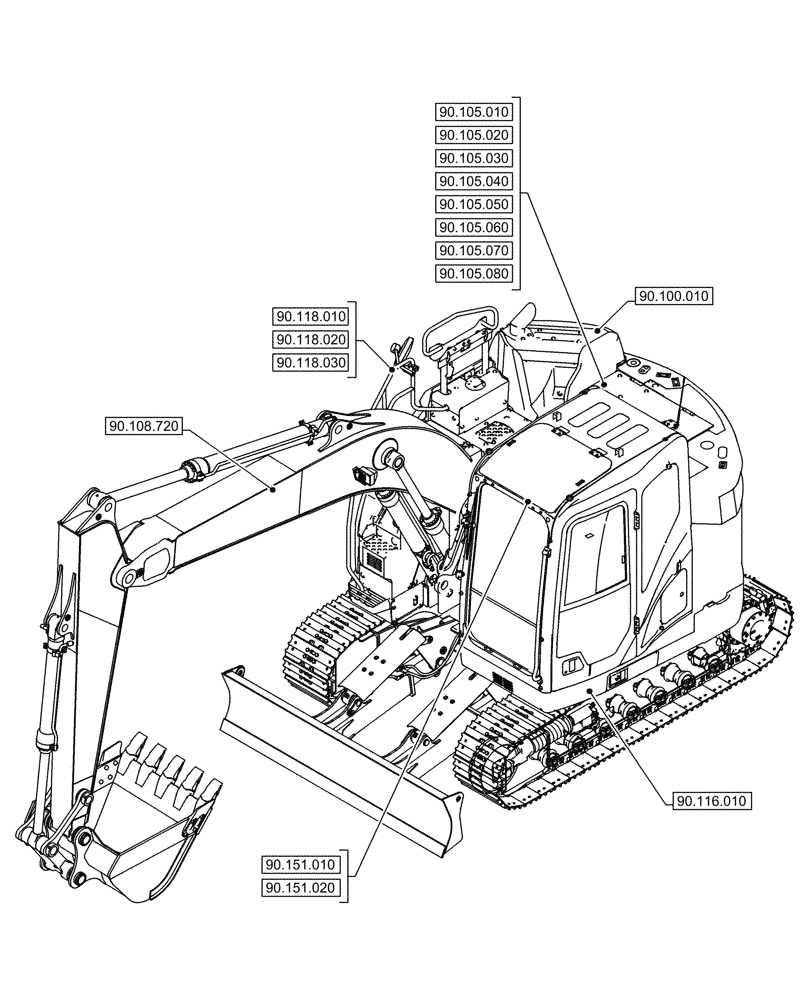 90.105.010
90.105.020
90.105.030
90.105.040
90.105.050
90.105.060
90.105.070
90.105.080

90.100.010

90.118.010
90.118.020
90.118.030

90.108.720

90.116.010

90.151.010
90.151.020