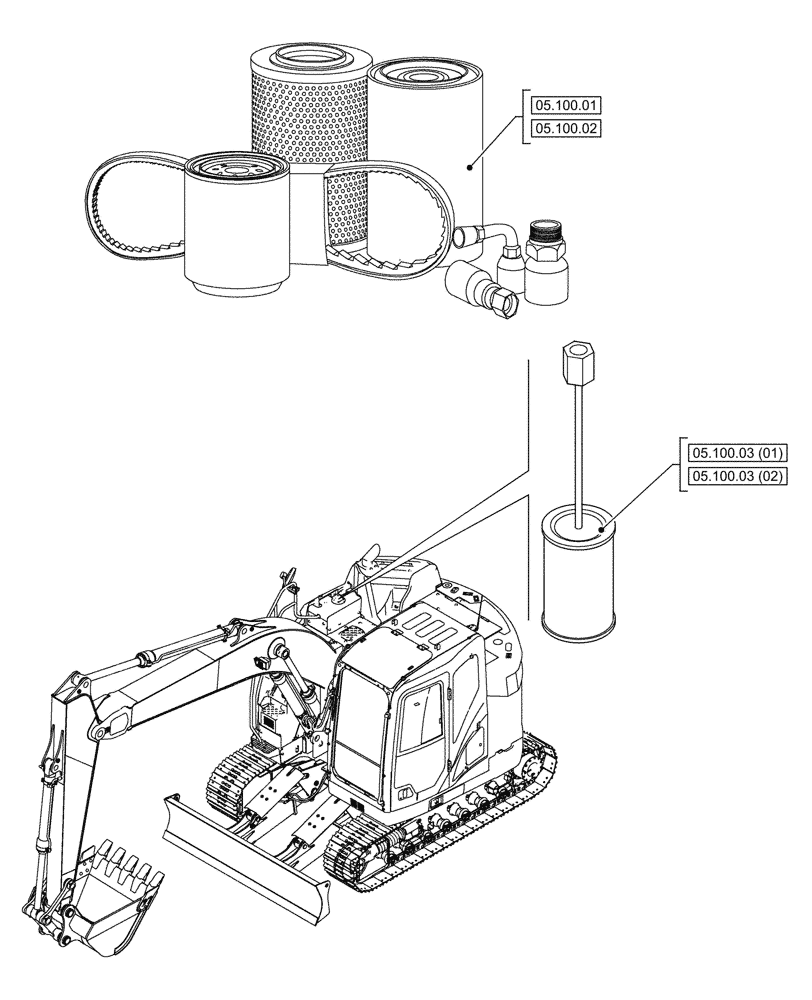 05.100.01
05.100.02

05.100.03 (01)
05.100.03 (02)