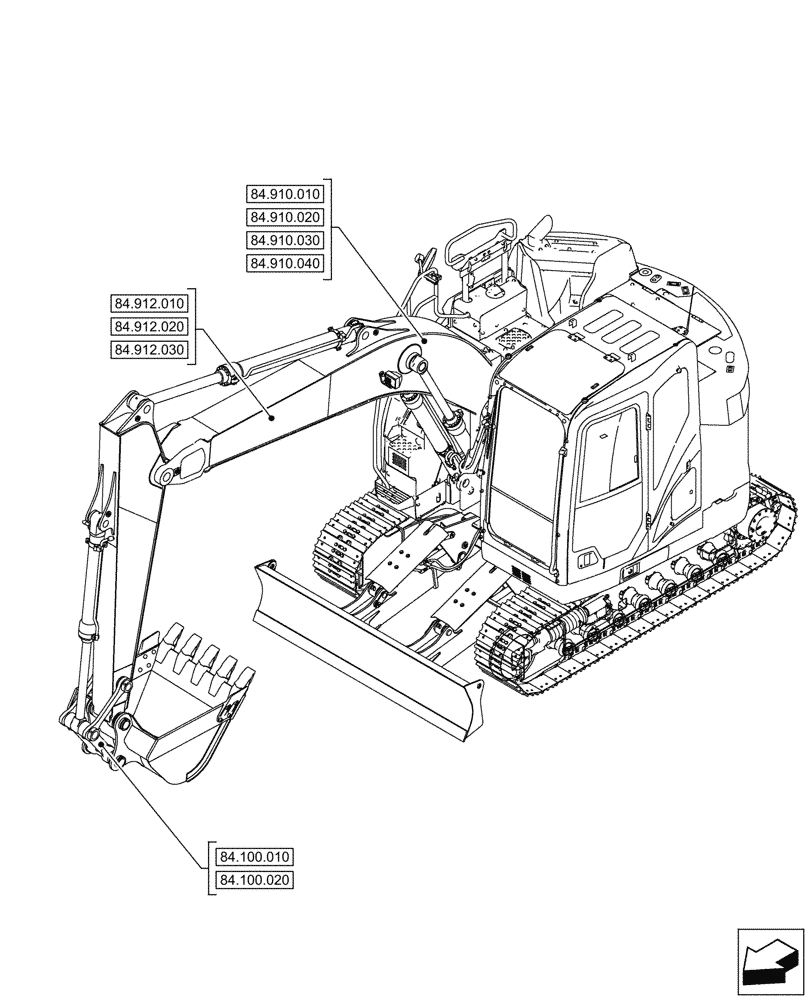 84.910.010
84.910.020
84.910.030
84.910.040

84.912.010
84.912.020
84.912.030

84.100.010
84.100.020