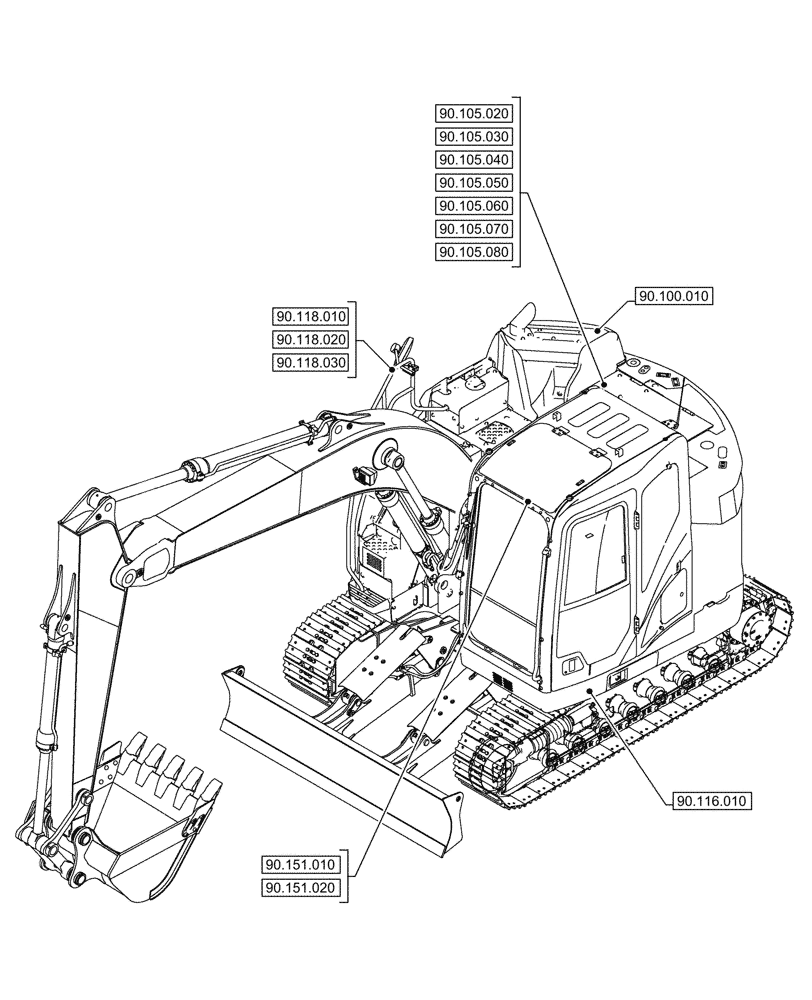 90.105.020
90.105.030
90.105.040
90.105.050
90.105.060
90.105.070
90.105.080

90.100.010

90.118.010
90.118.020
90.118.030

90.116.010

90.151.010
90.151.020