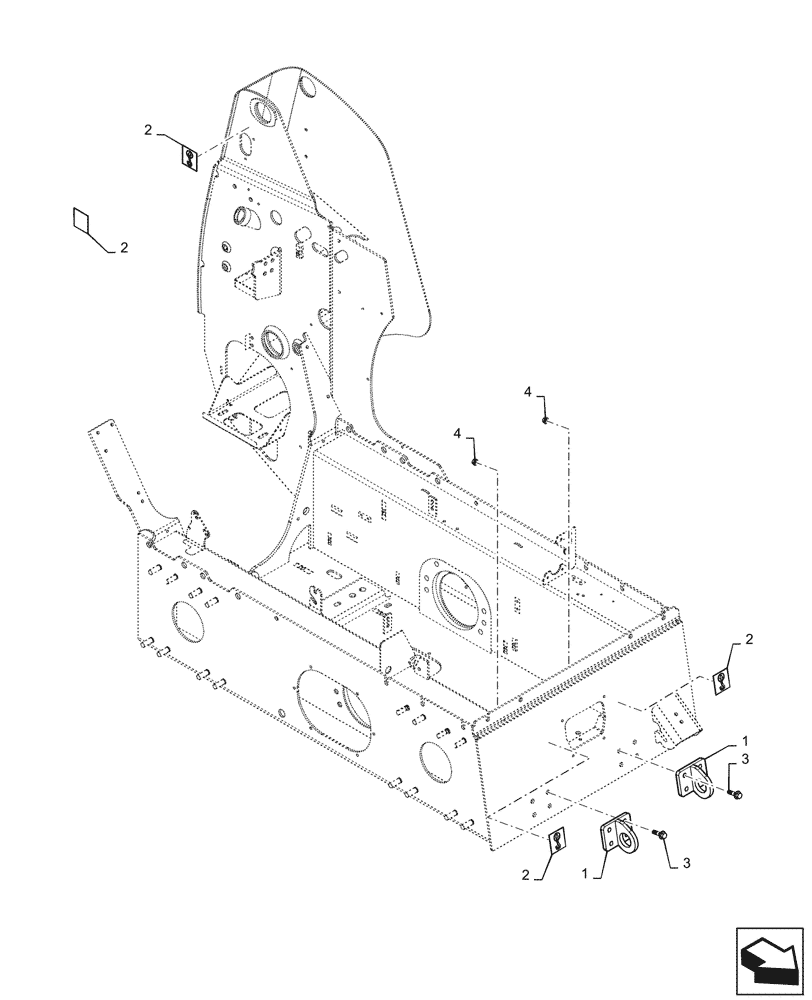 2
2
4
4
2
1
3
2
1
3