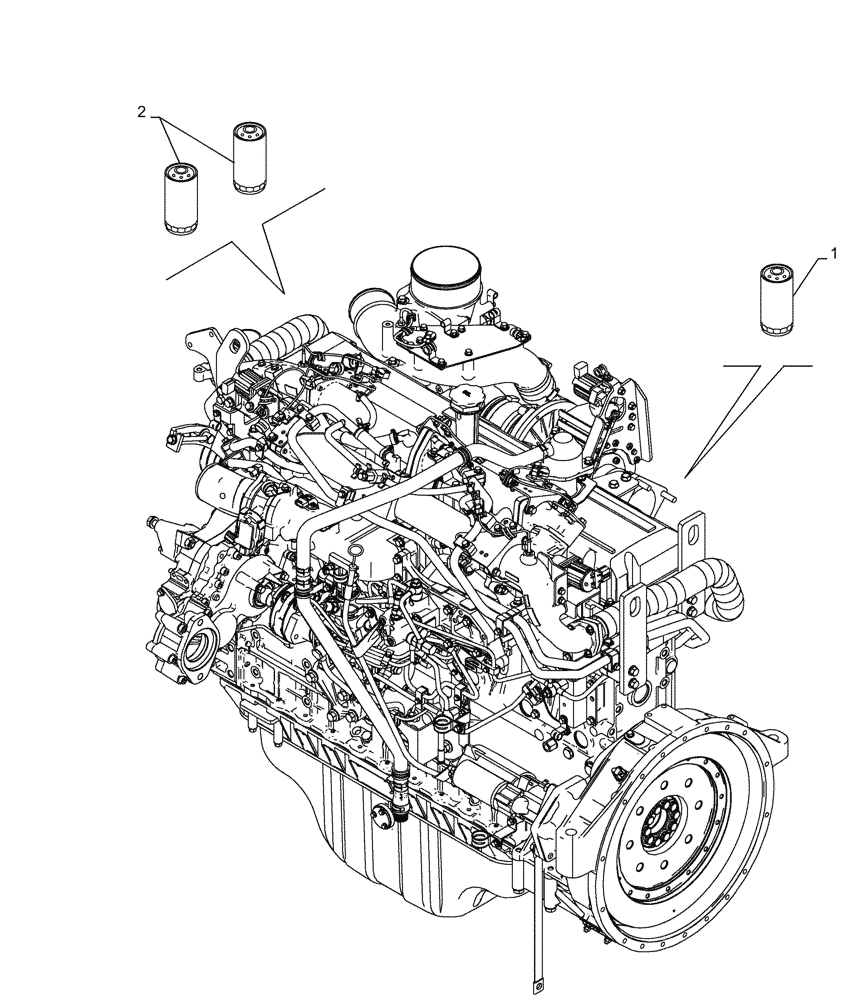 2

1