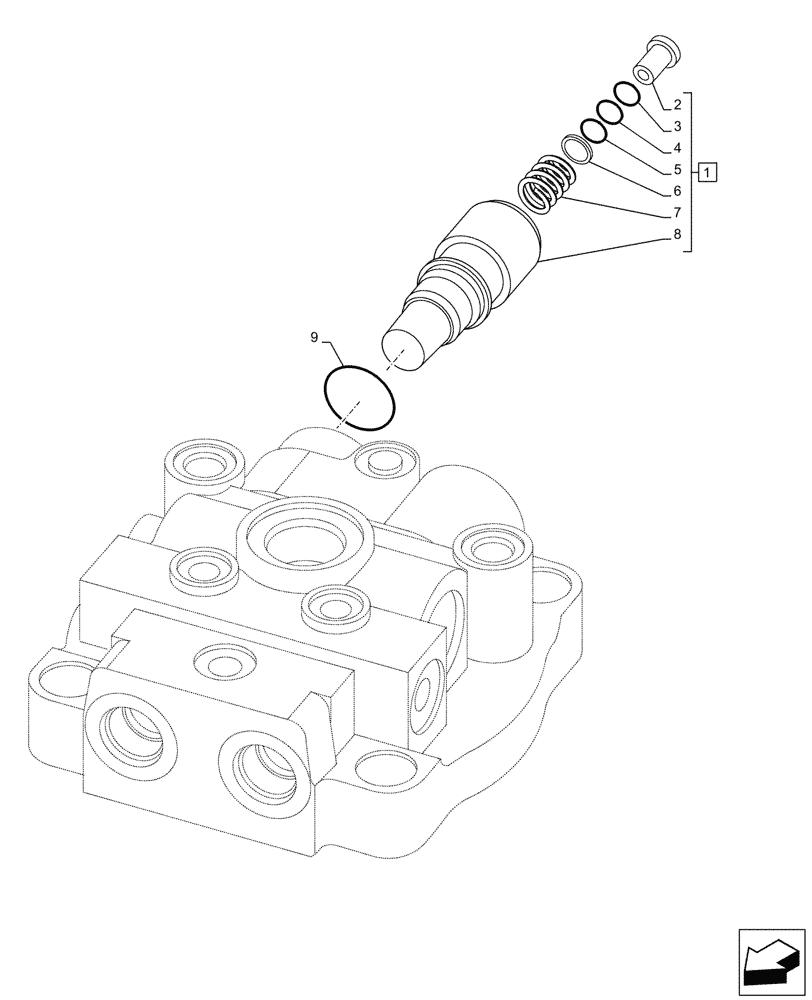 2
3
4
5
6
7
8
1
9