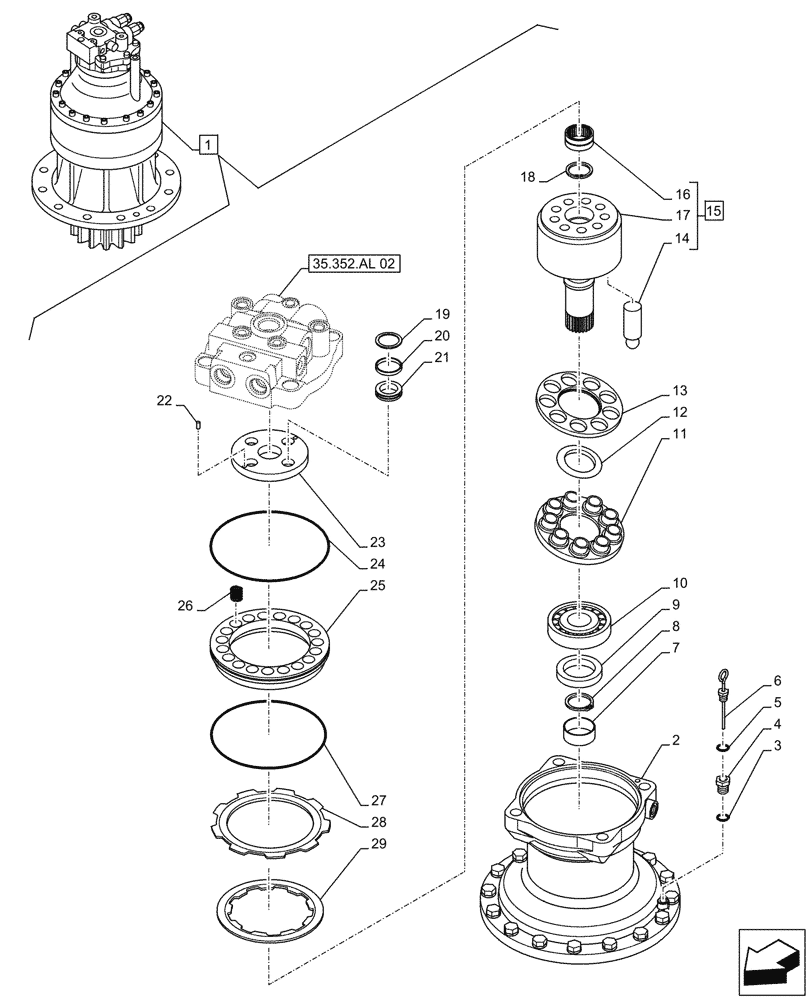 1

35.352.AL 02

18
16
17
15
14
19
20
21
22
13
12
11
23
24
26
25
10
9
8
7
6
5
4
3
2
27
28
29