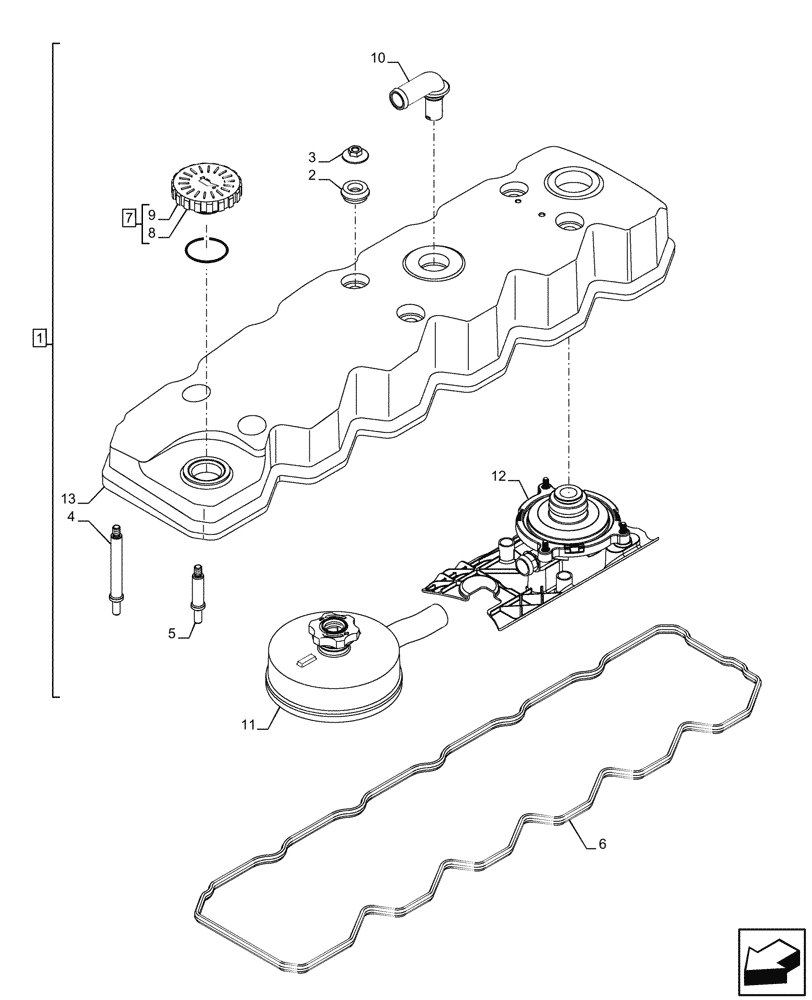 10
3
2
7
9
8
1
13
4
5
12
11
6