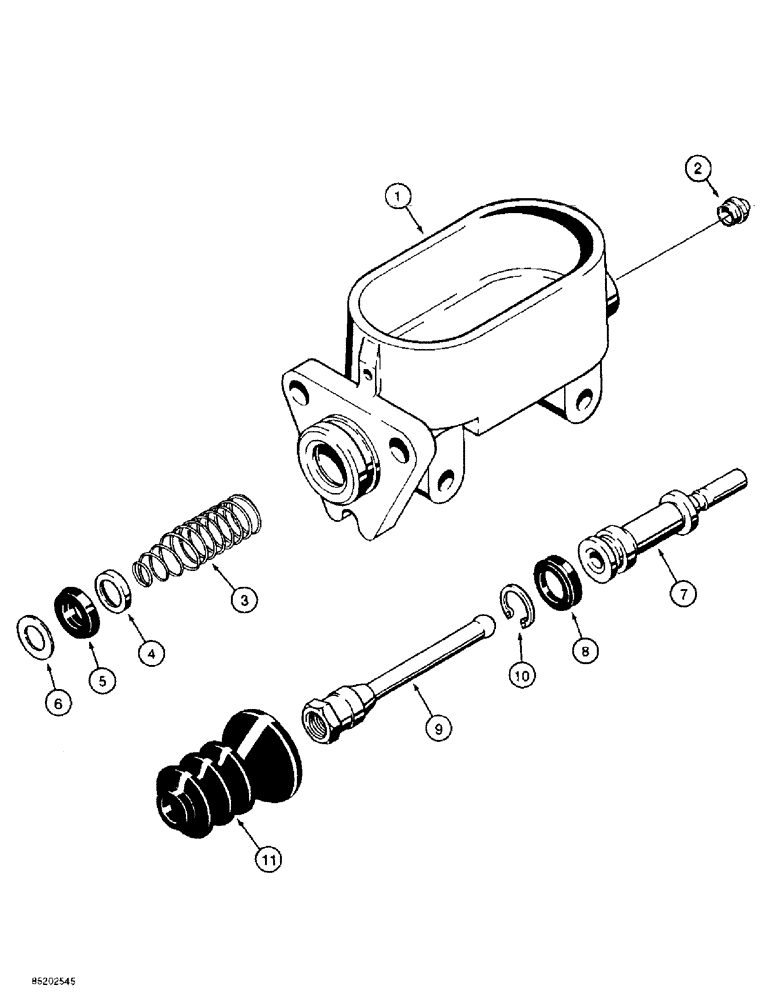 1
2
3
4
5
6
7
8
9
10
11
85202545