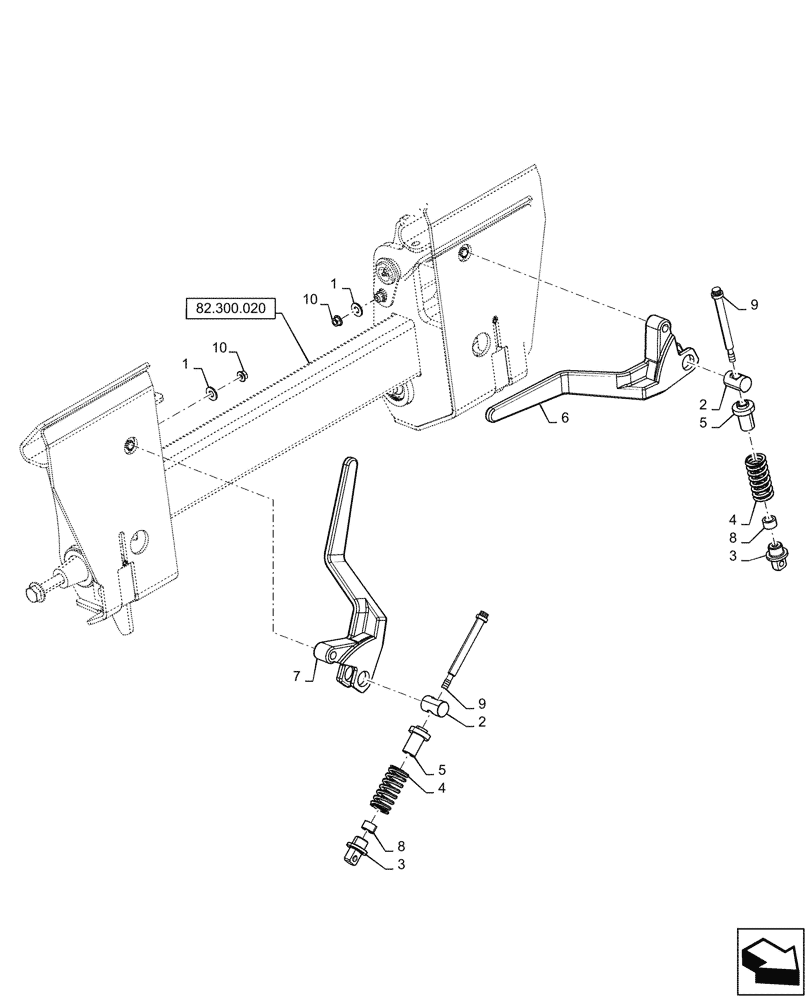 82.300.020
10
1
1
10
9
2
5
6
4
8
3
7
9
2
5
4
8
3