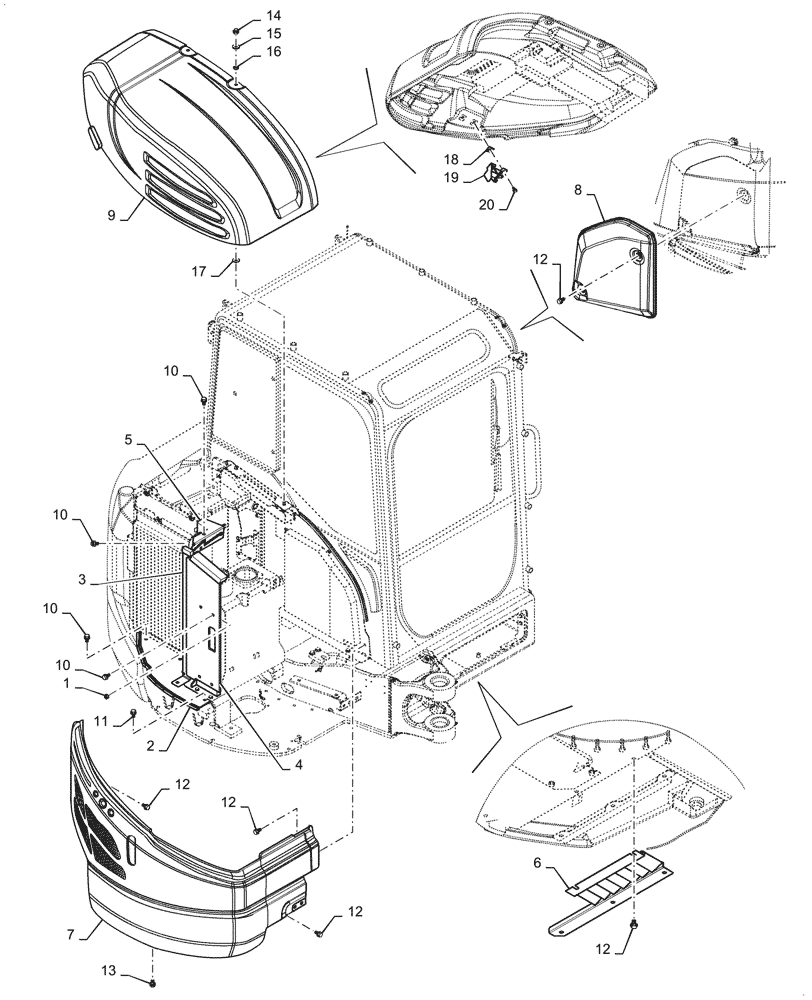 14
15
16
9
17
18
19
20
8
12
10
5
10
3
10
10
1
11
2
4
12
12
7
12
13
6
12