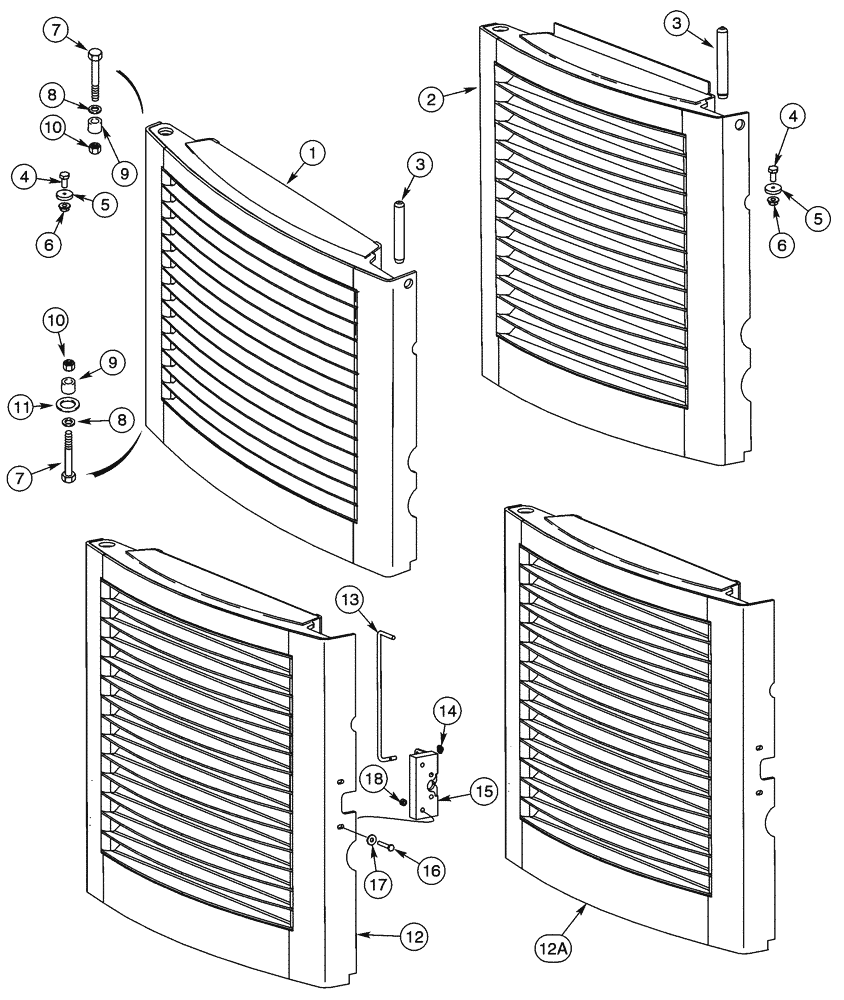 7
8
10
9
4
5
6
1
3
2
3
4
5
6
10
9
11
8
7
13
14
18
15
17
16
12
12A