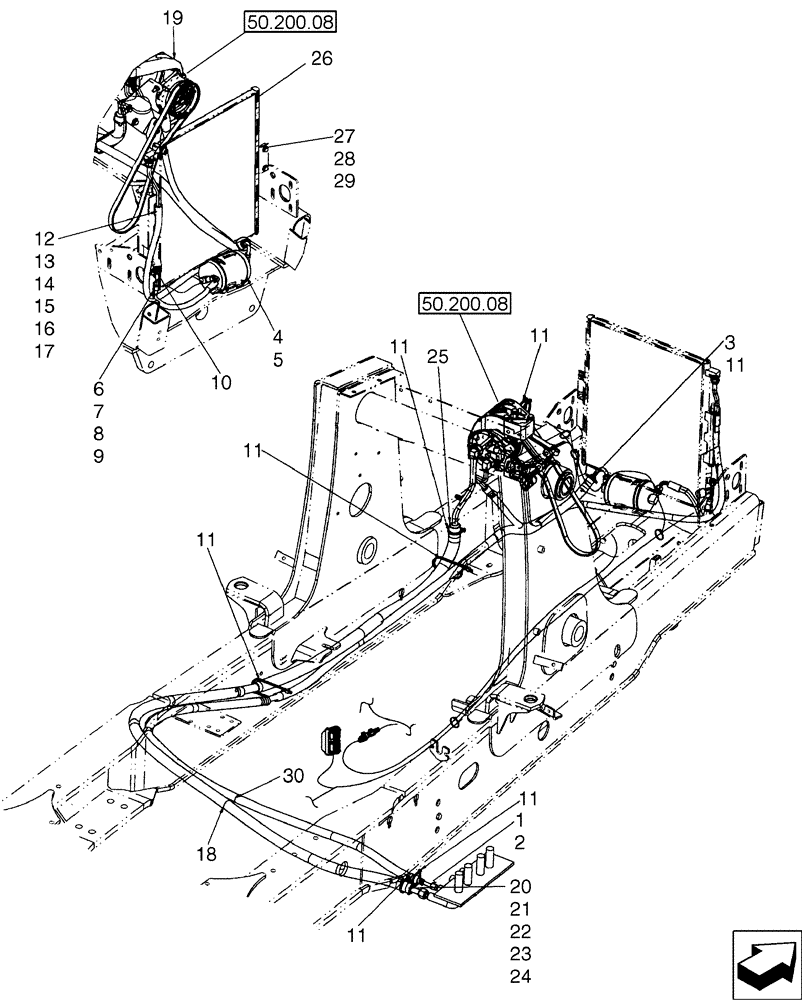 19
50.200.08
26
27
28
29
12
13
14
15
16
17
4
5
6
7
8
9
10
50.200.08
11
25
11
3
11
11
11
30
18
11
1
2
20
21
22
23
24
11