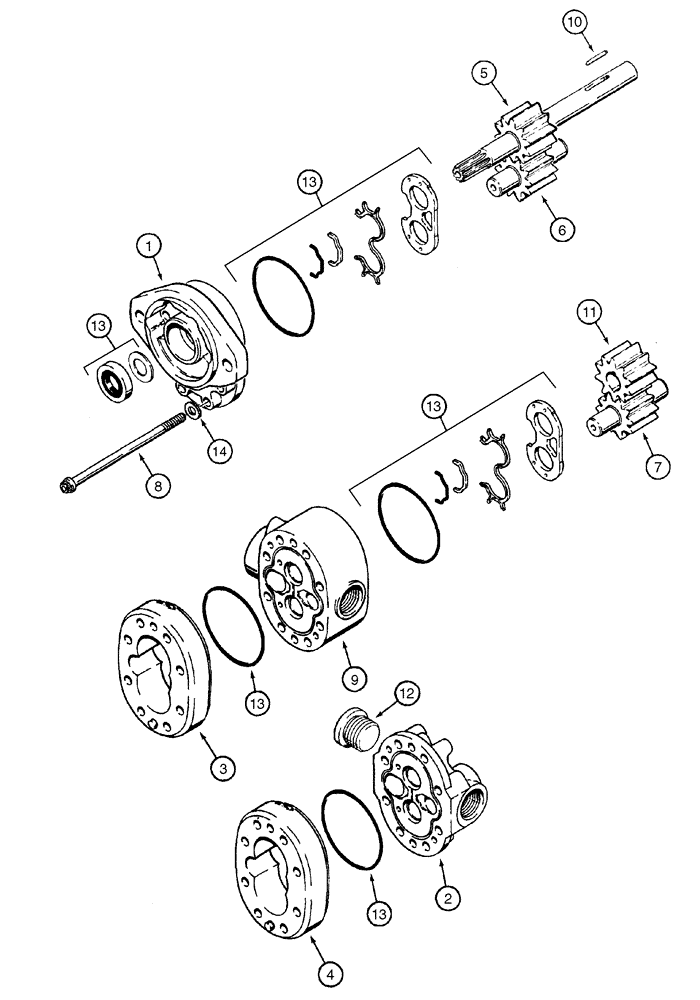 10
5
13
6
1
13
11
13
14
7
8
9
13
12
3
2
13
4