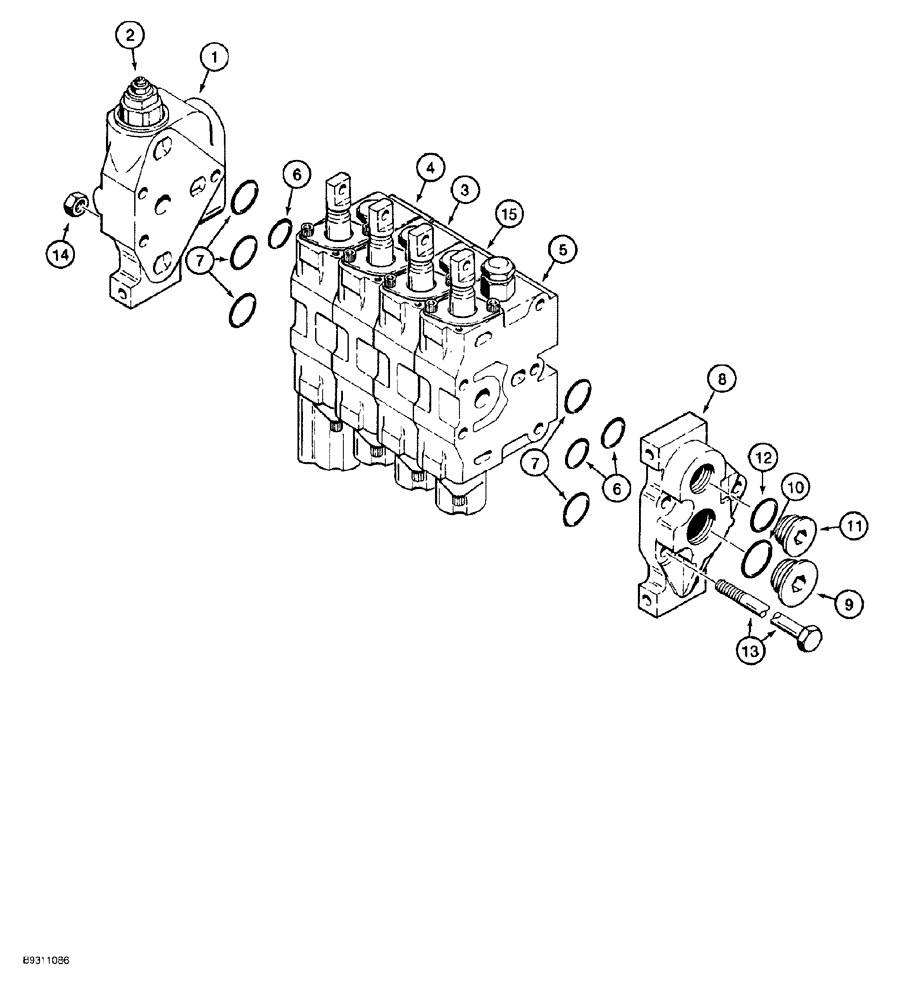 2
1
14
7
6
4
3
15
5
8
7
6
12
10
11
9
13
B9311086