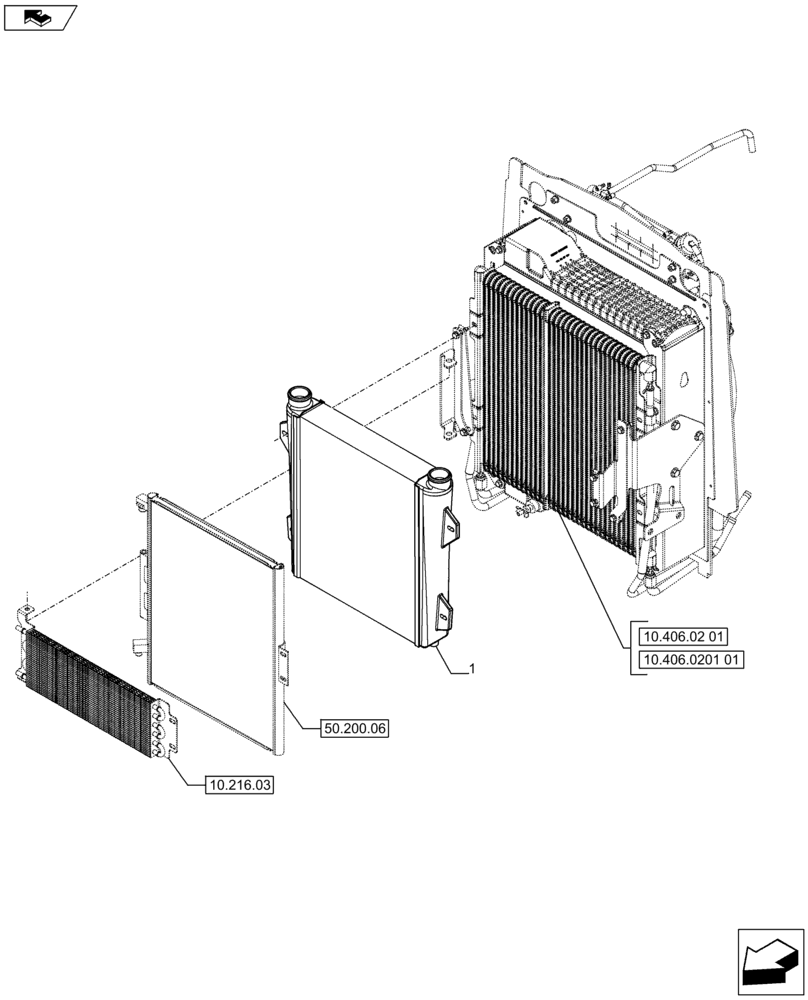 10.406.02 01
10.406.0201 01
1
50.200.06
10.216.03