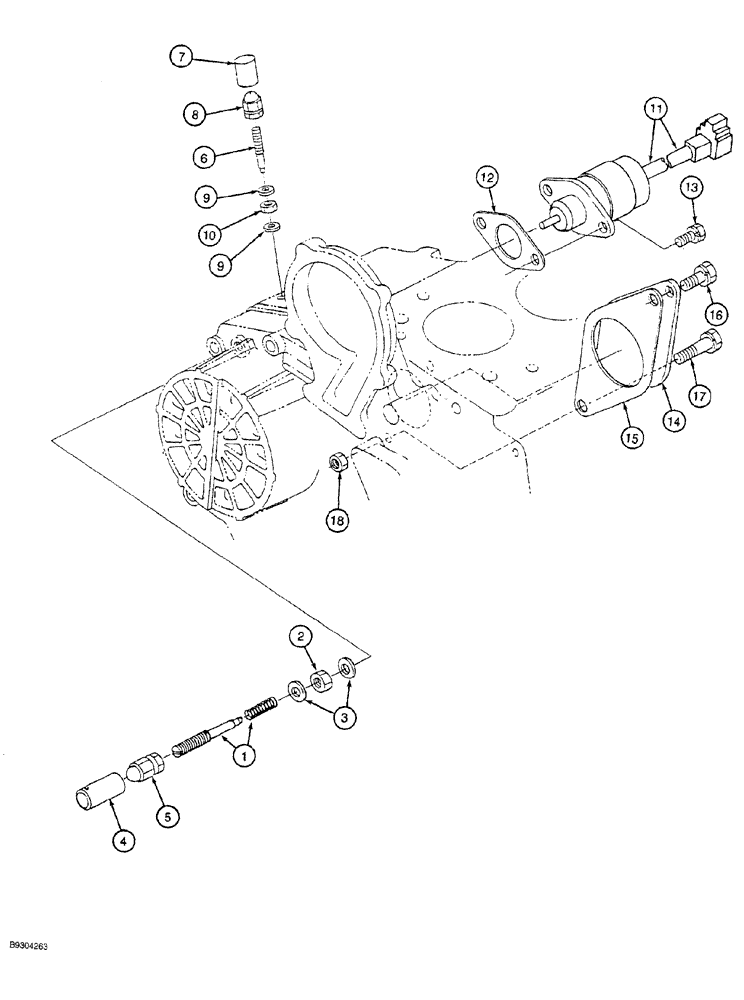 7
8
6
9
10
9
11
12
13
16
17
14
15
18
2
3
1
5
4
B9304263