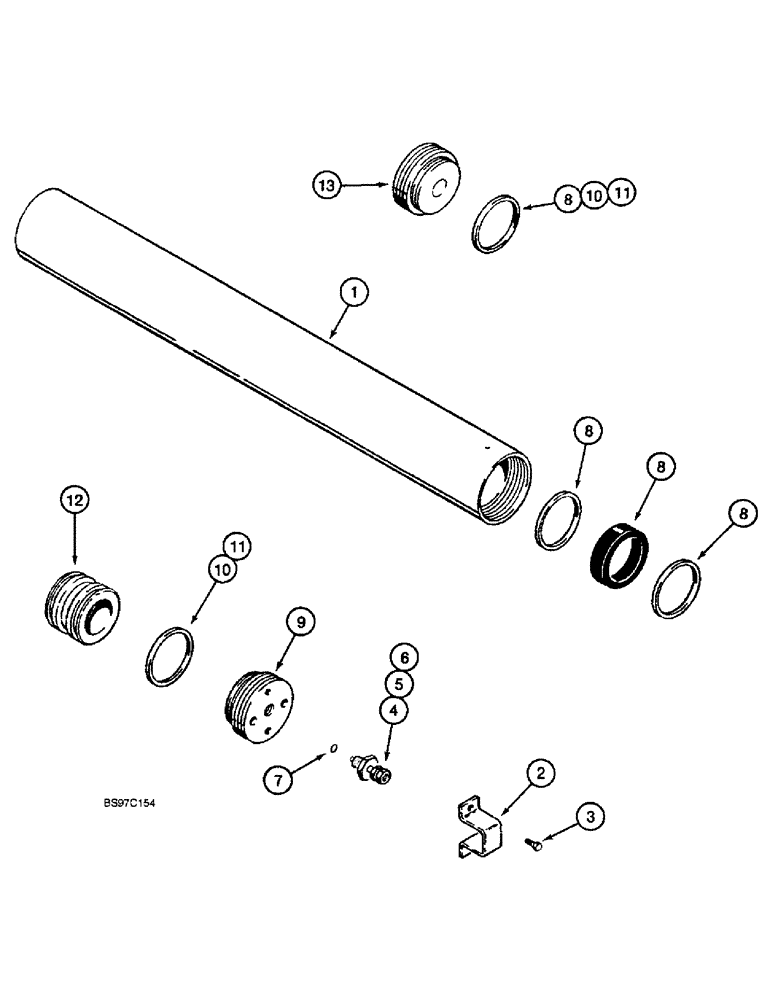 13
8 10 11
1
8
8
8
12
11
10
9
6
5
4
7
2
3
BS97C154