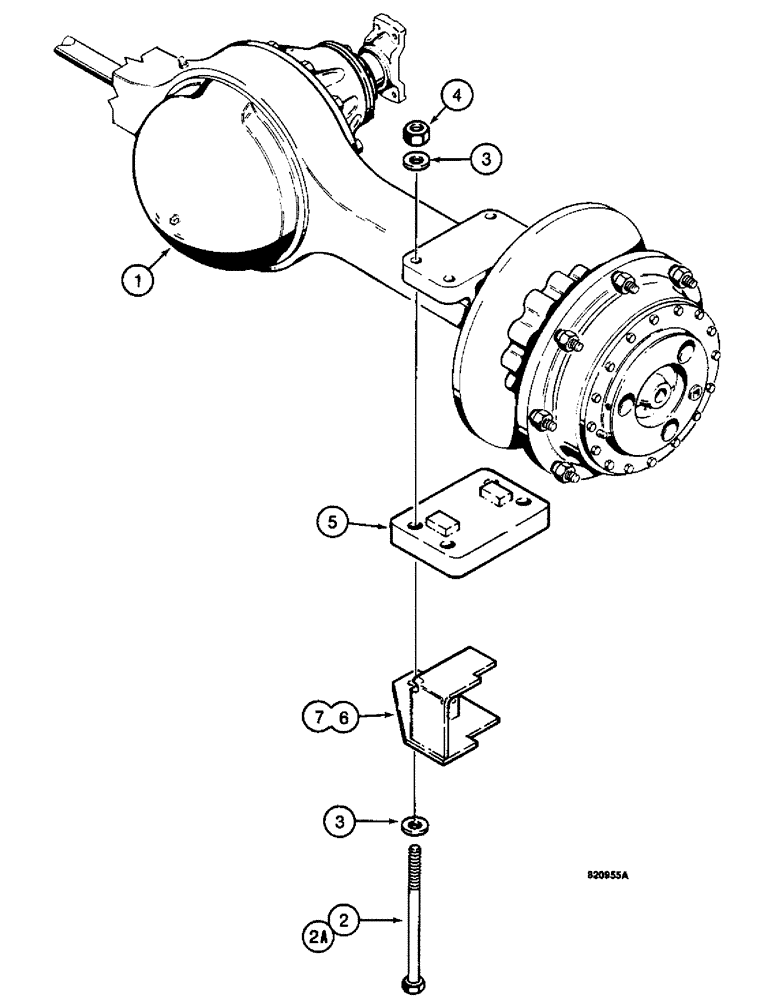 4
3
1
5
7 6
3
820955A
2
2A