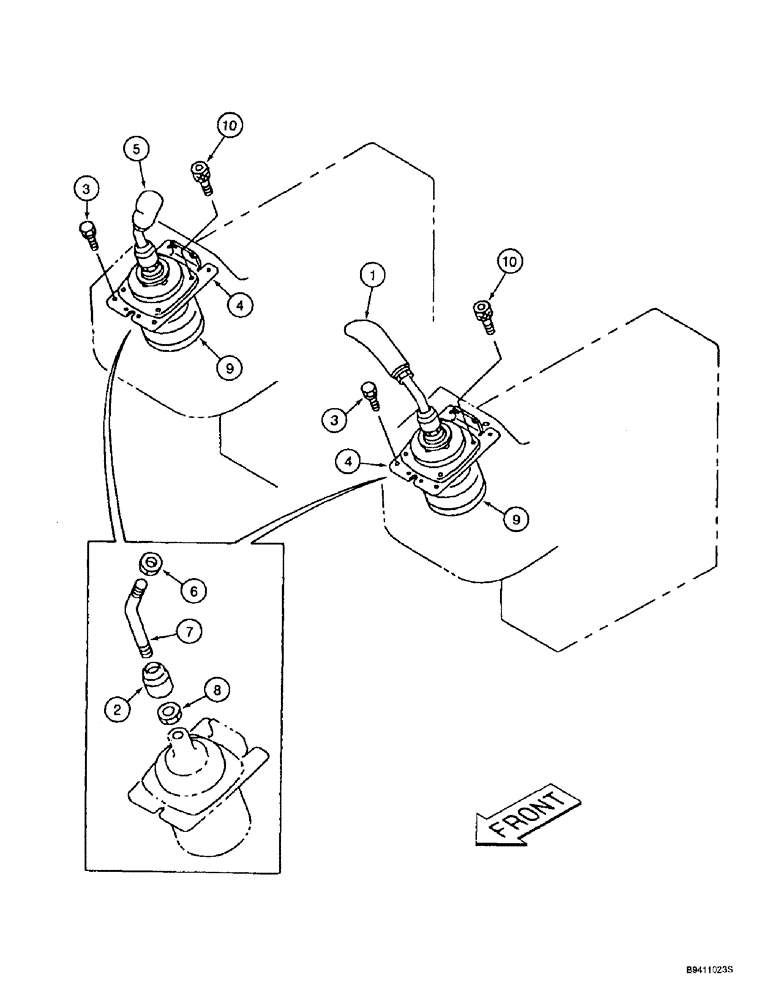 10
5
3
4
9
1
10
3
4
9
6
7
2
8
FRONT
B9411023S