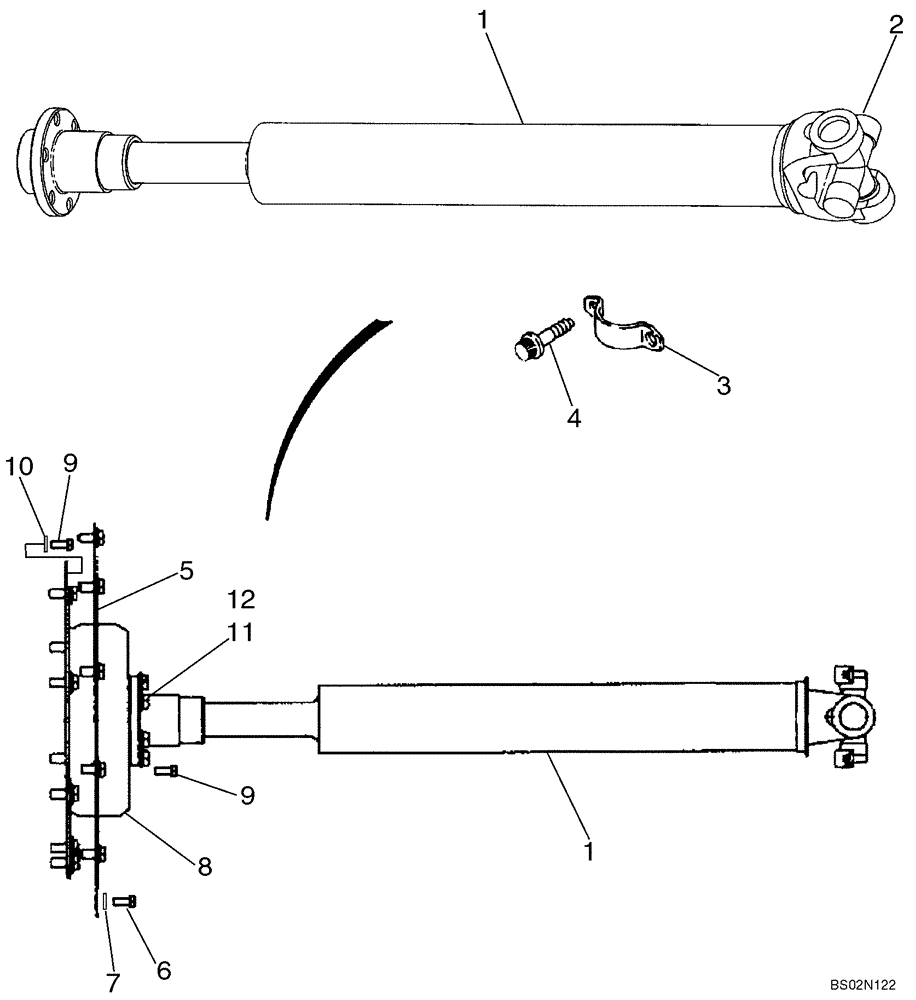 1
2
3
4
10
9
5
12
11
9
1
8
6
7
BS02N122