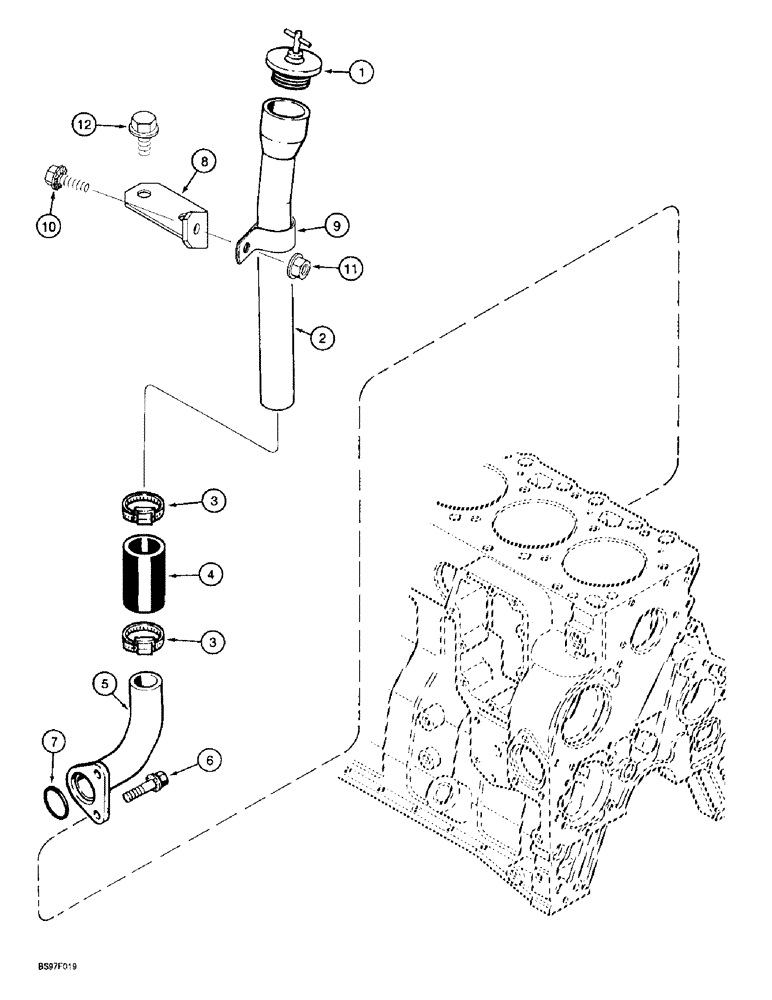 1
12
8
10
9
11
2
3
4
3
5
7
6
BS97F019