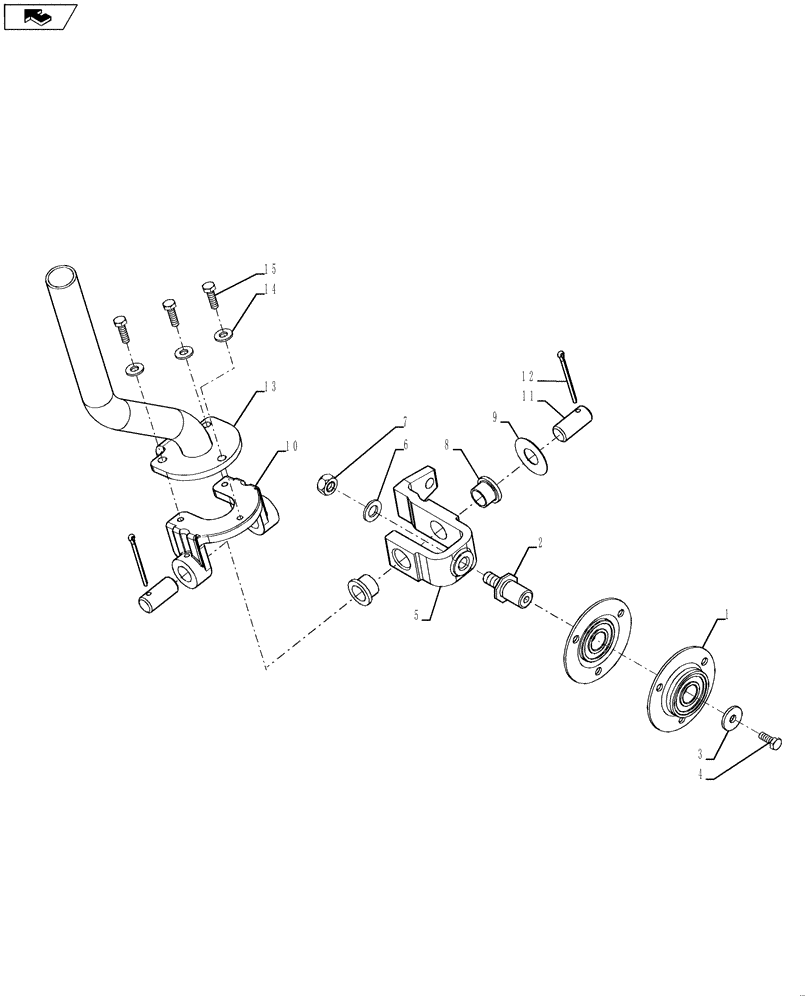 15
14
13
10
7
6
8
9
12
11
2
5
1
3
4