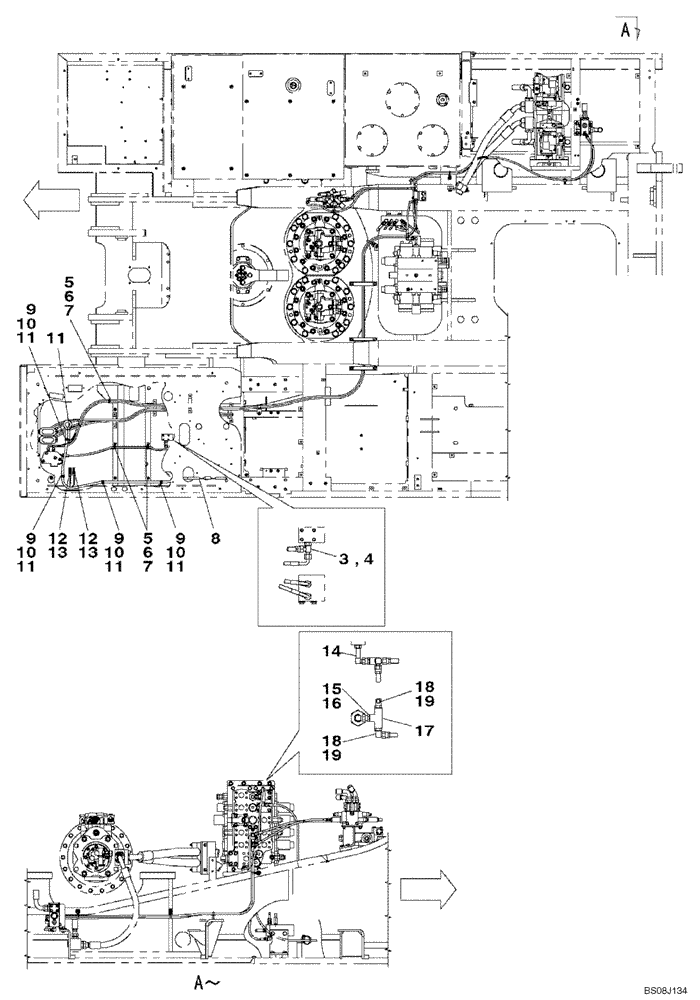 A

5
6
7

9
10
11

11

9
10
11

12
13

12
13

9
10
11

5
6
7

9
10
11

8

3 , 4

14

15
16

18
19

17

18
19

A～

BS08J134