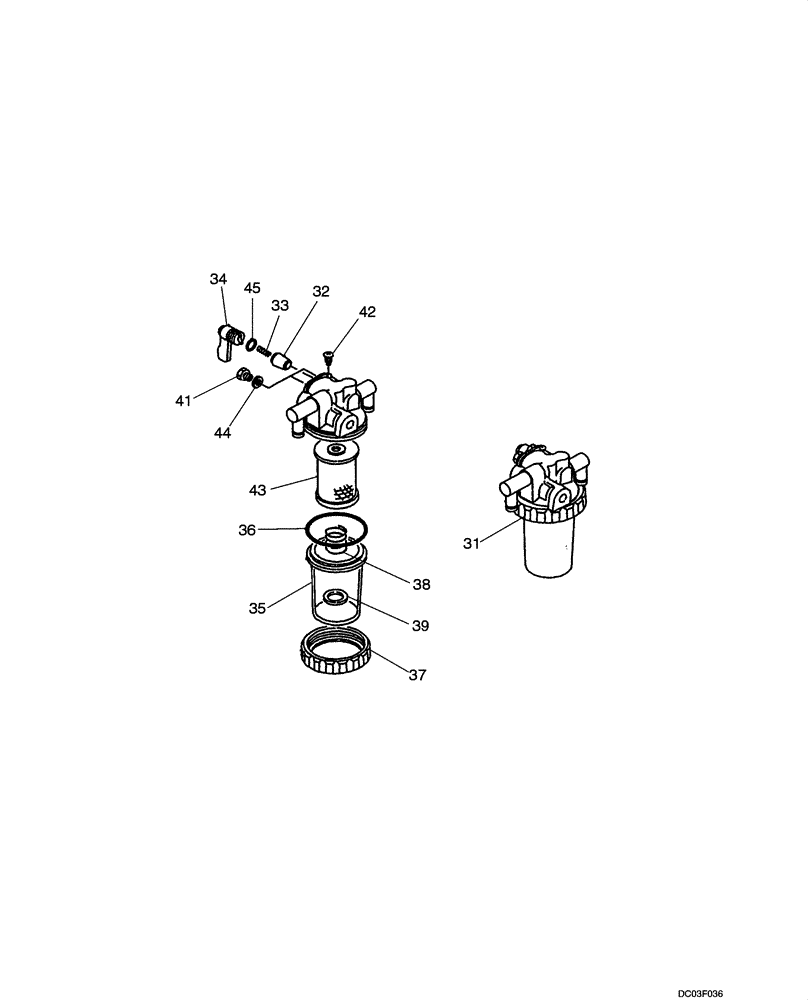 34
45
33
32
42
41
44
43
36
31
38
35
39
37
DC03F036