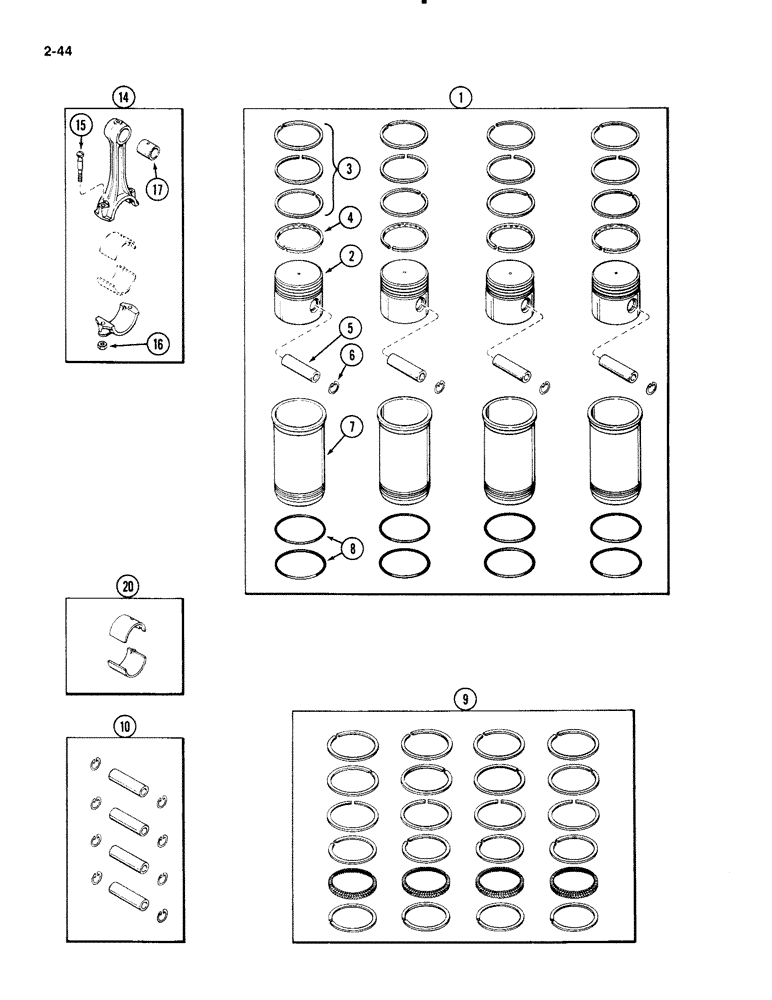 2-44

14
15
17
16

1
3
4
2
5
6
7
8

20

10

9