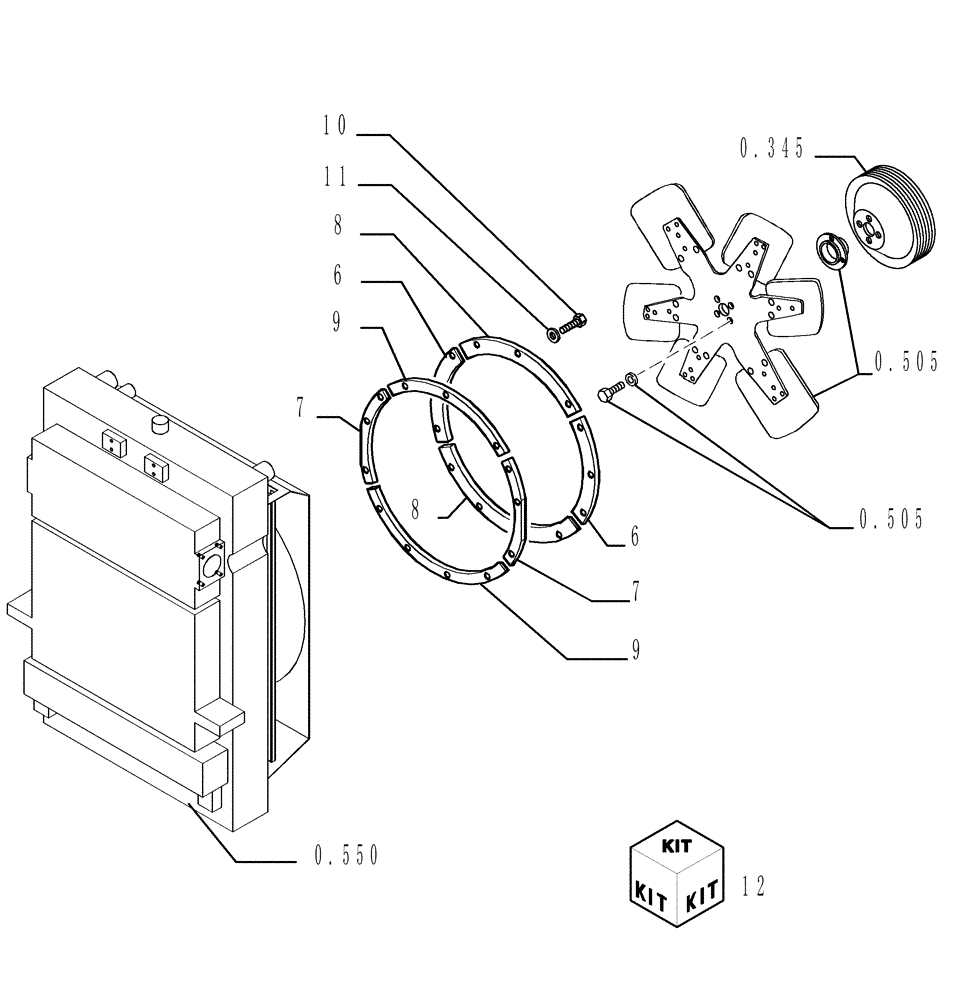 10
11
8
6
9
7
0.345
0.505
0.505
8
6
7
9
0.550
KIT
KIT KIT
12