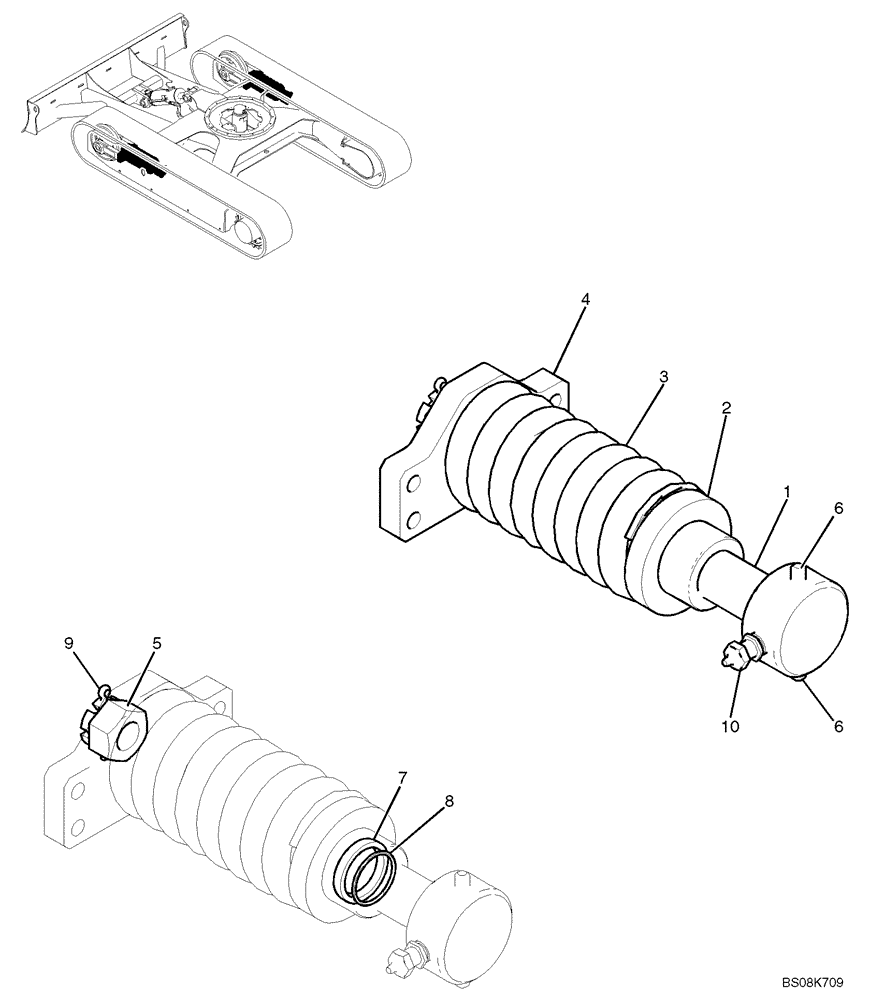 4
3
2
1
6
10
6
9
5
7
8
BS08K709