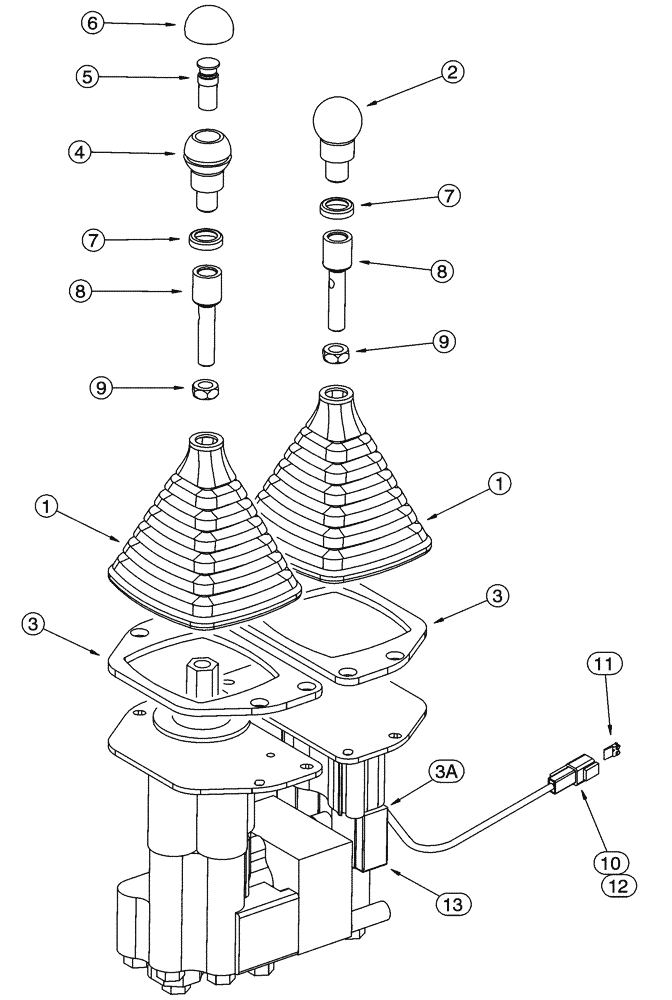 6
5
2
4
7
7
8
8
9
9
1
1
3
3
11
3A
10
12
13