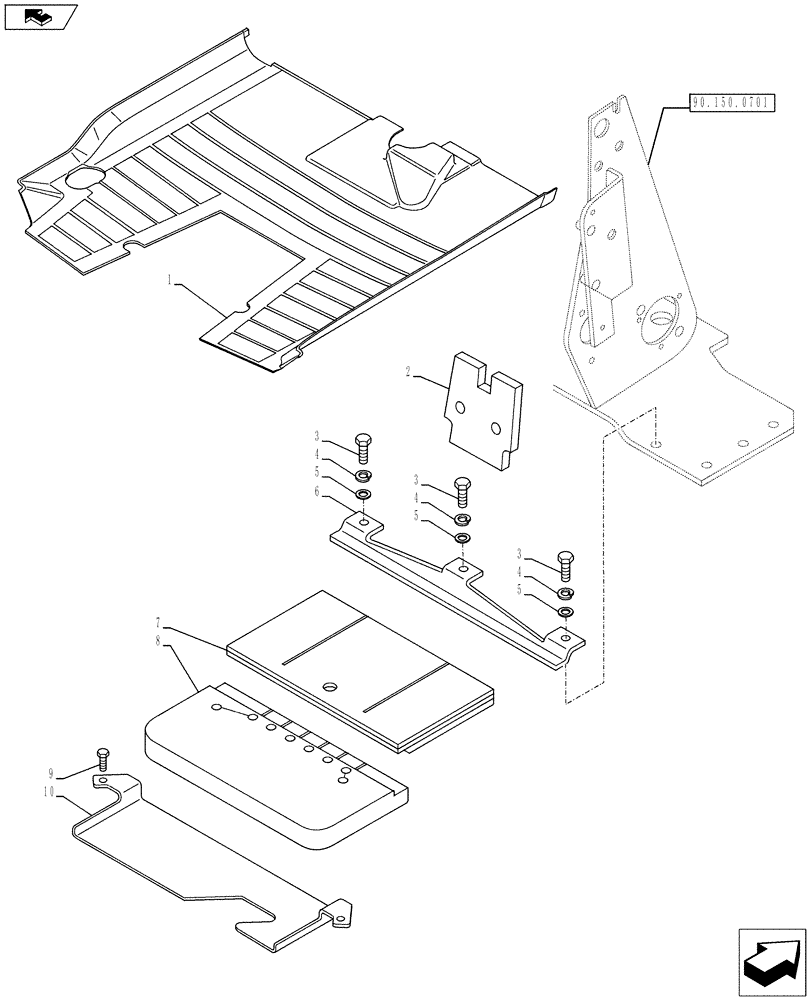 90.150.0701
1
2
3
4
5
6
3
4
5
3
4
5
7
8
9
10