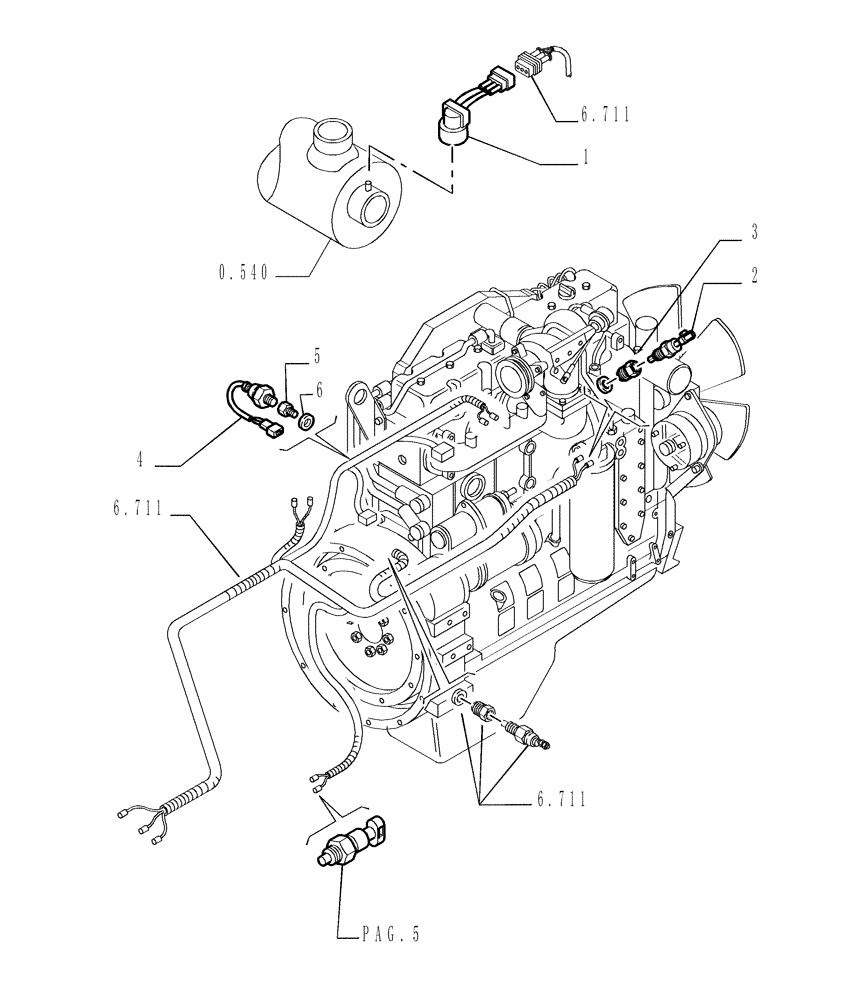 6.711
1
0.540
3
2
5
6
4
6.711
6.711
PAG.5