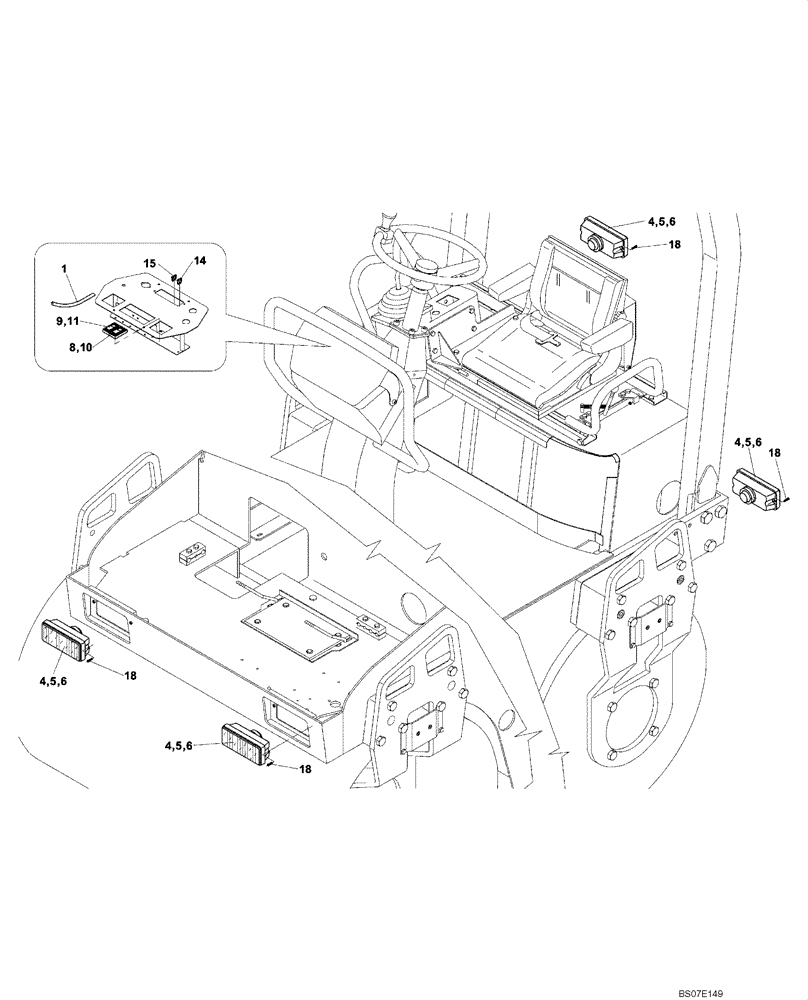 4,5,6
18
1
15
14
9,11
8,10
4,5,6
18
4,5,6
18
4,5,6
18
BS07E149